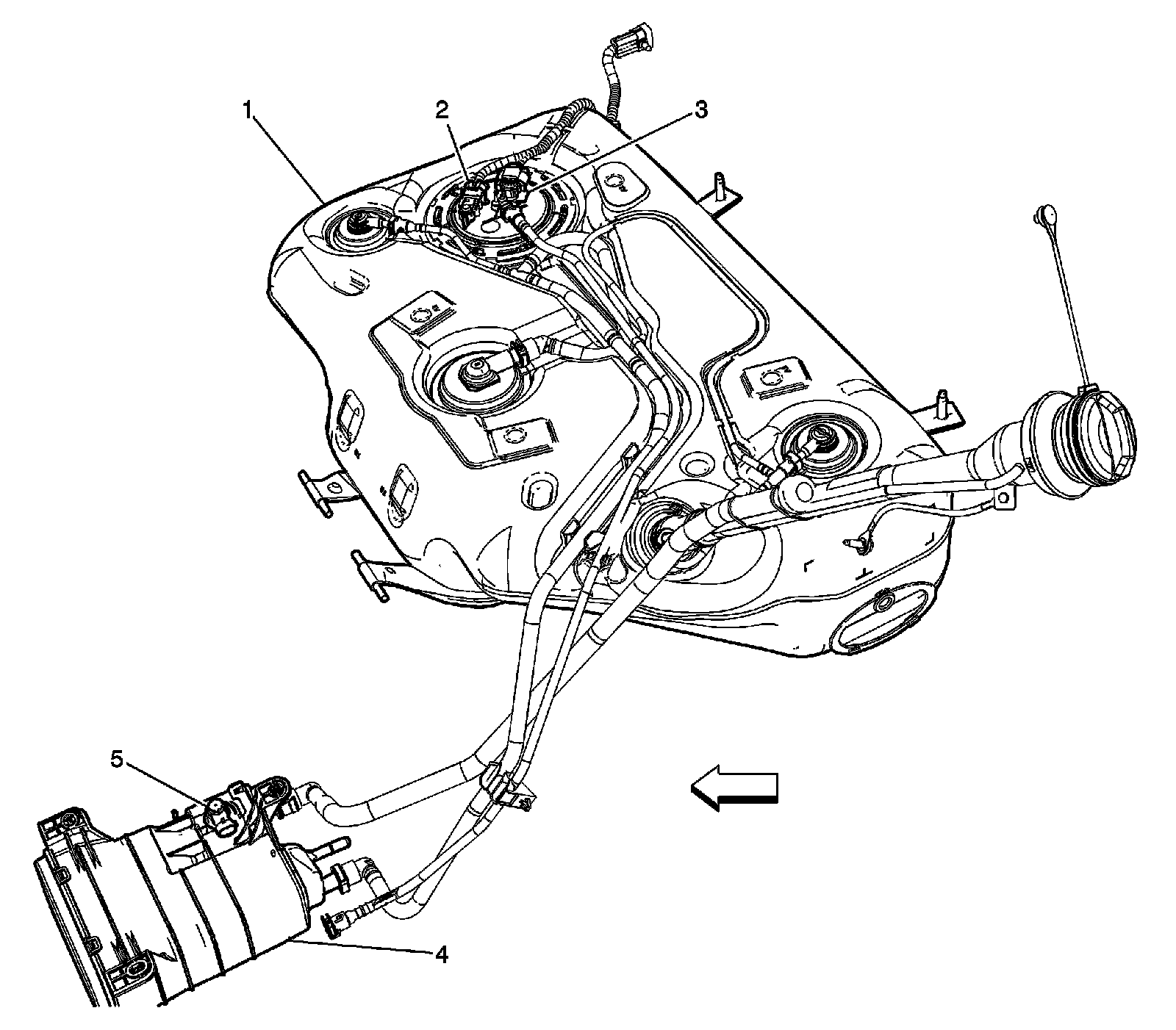 1
2
3
5
4