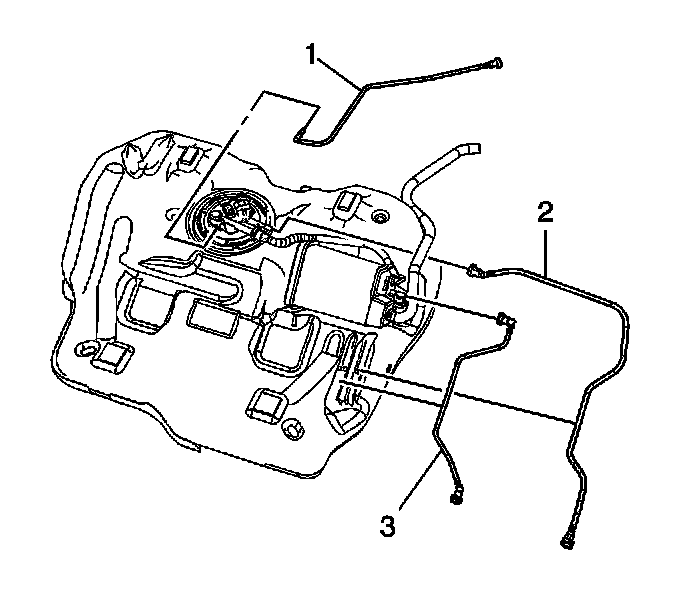 1
2
3