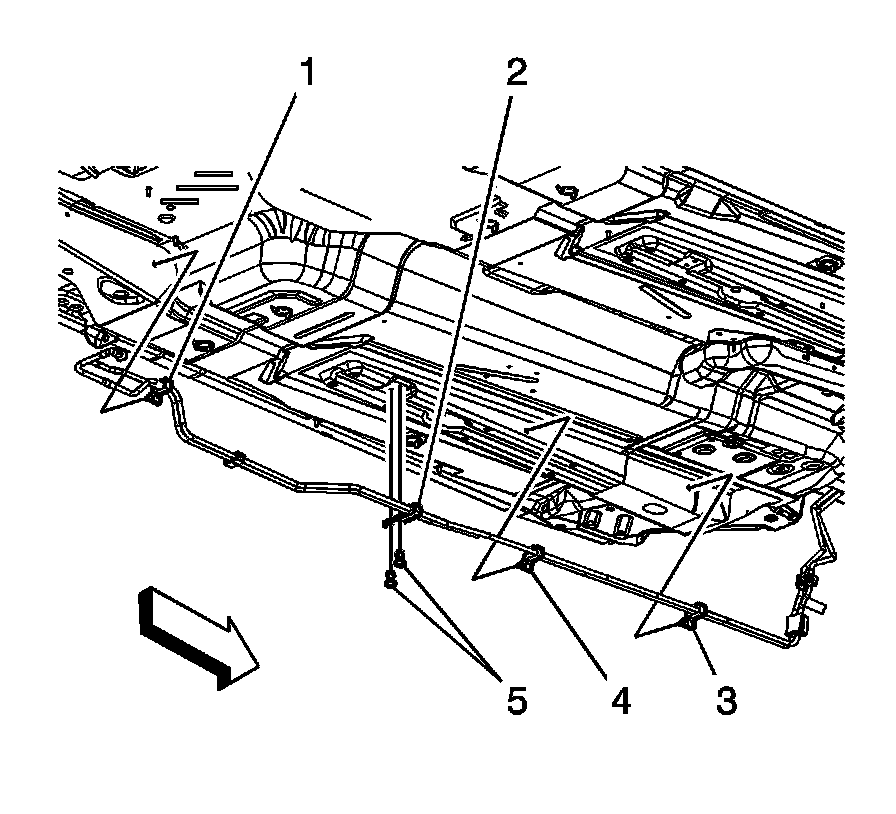 1
2
5
4
3