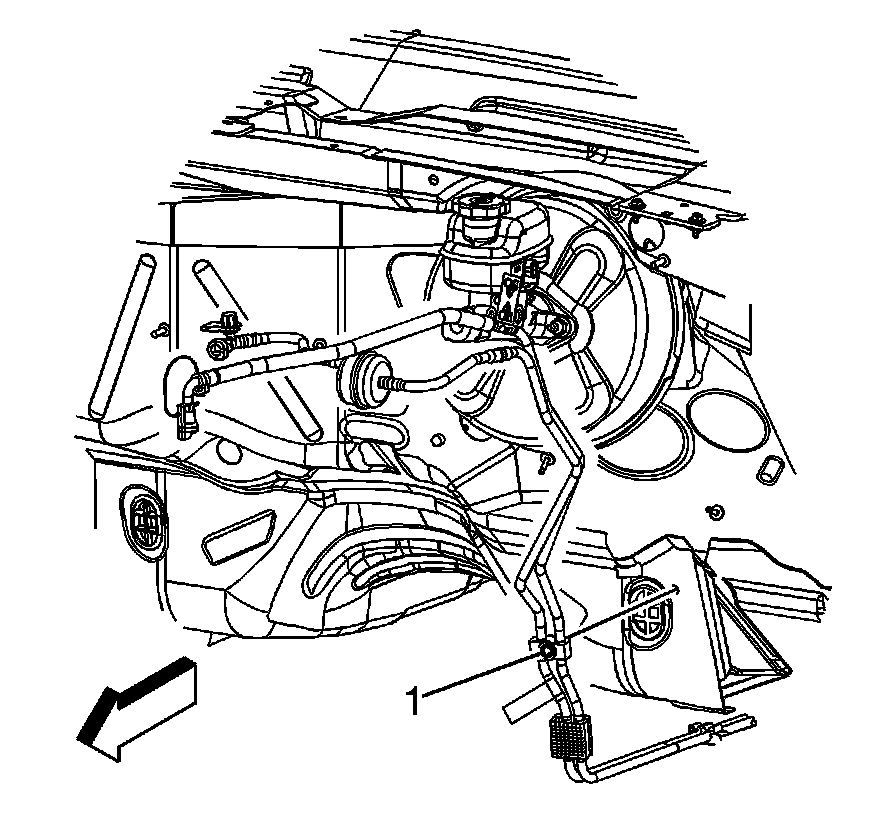 1