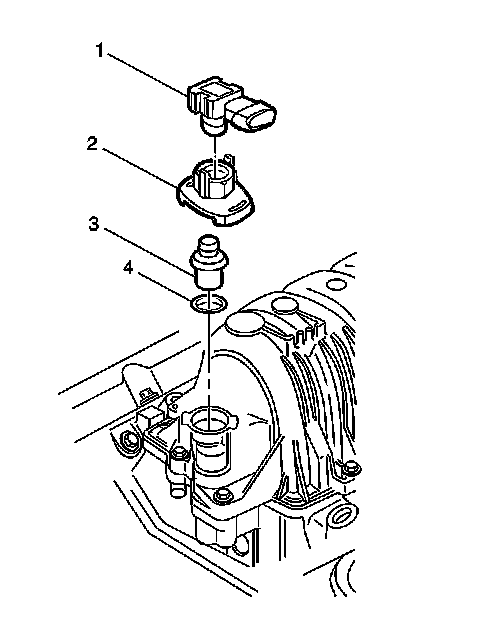 1
2
3
4