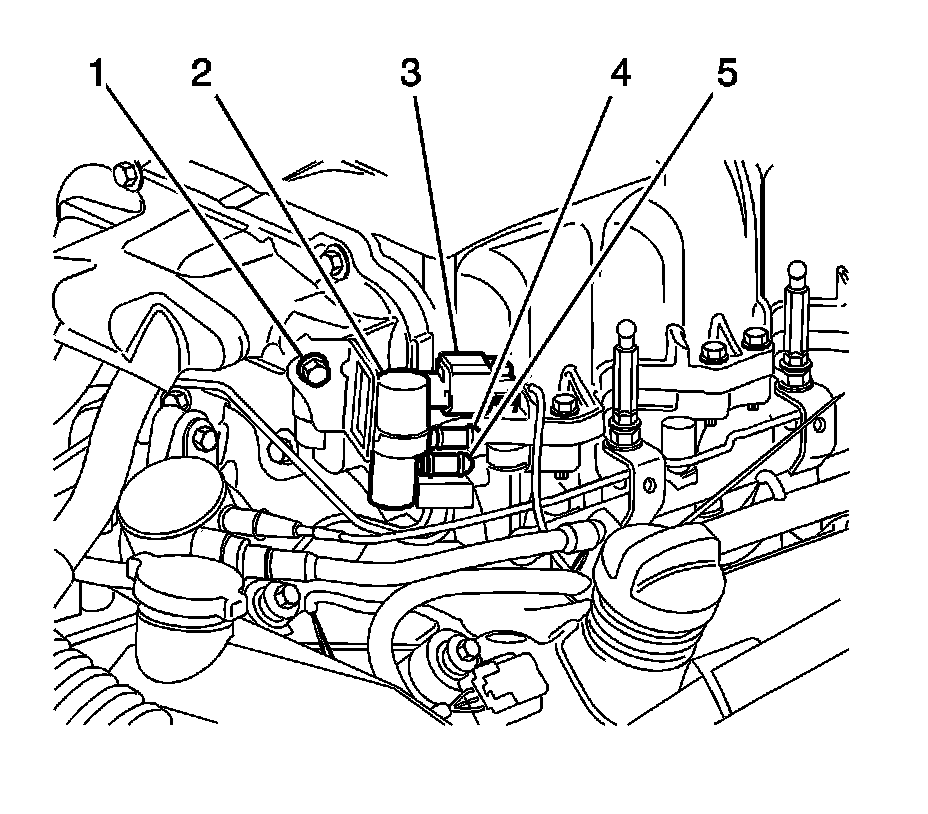 1 2 3 4 5