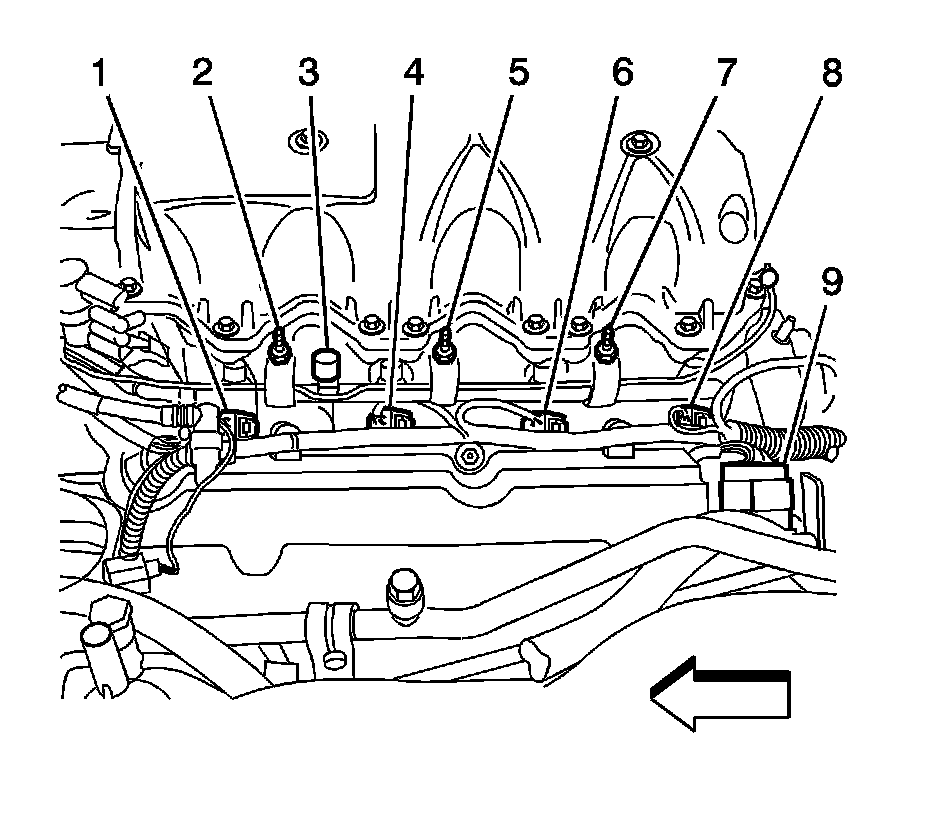 1 2 3 4 5 6 7 8

9