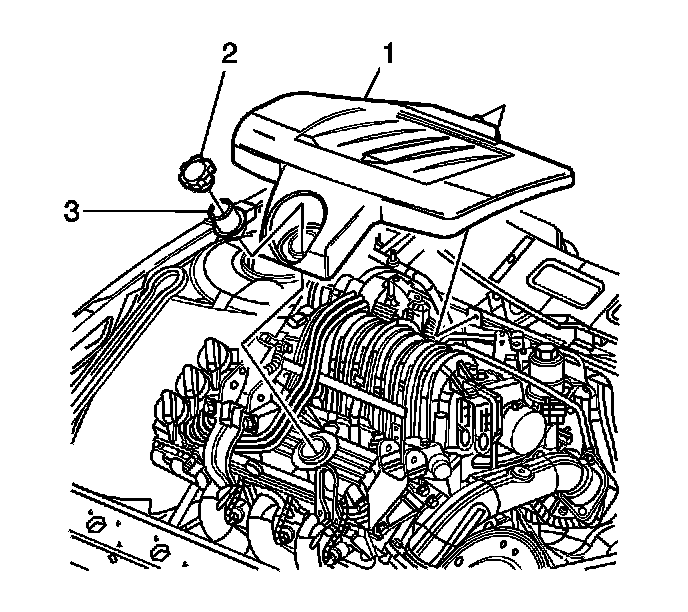 2
1
3