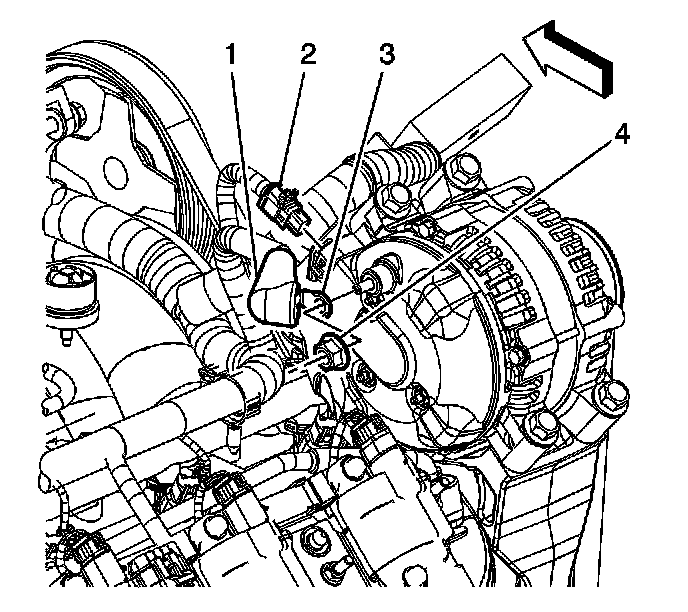 1
2
3
4