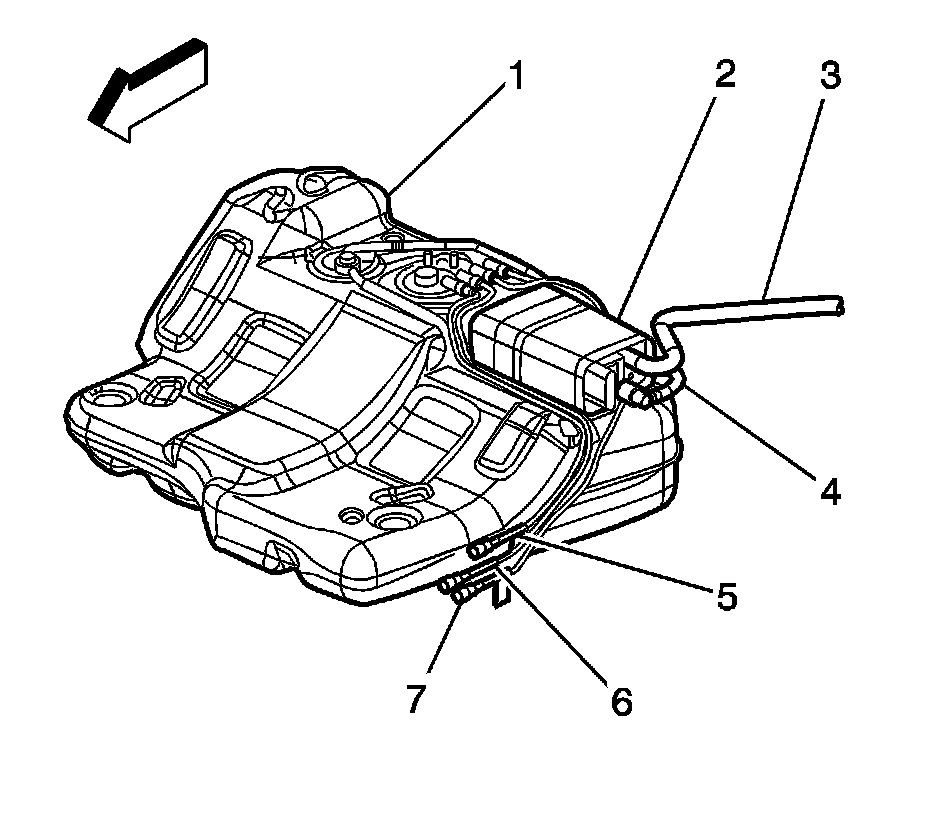 1
2
3
4
5
6
7