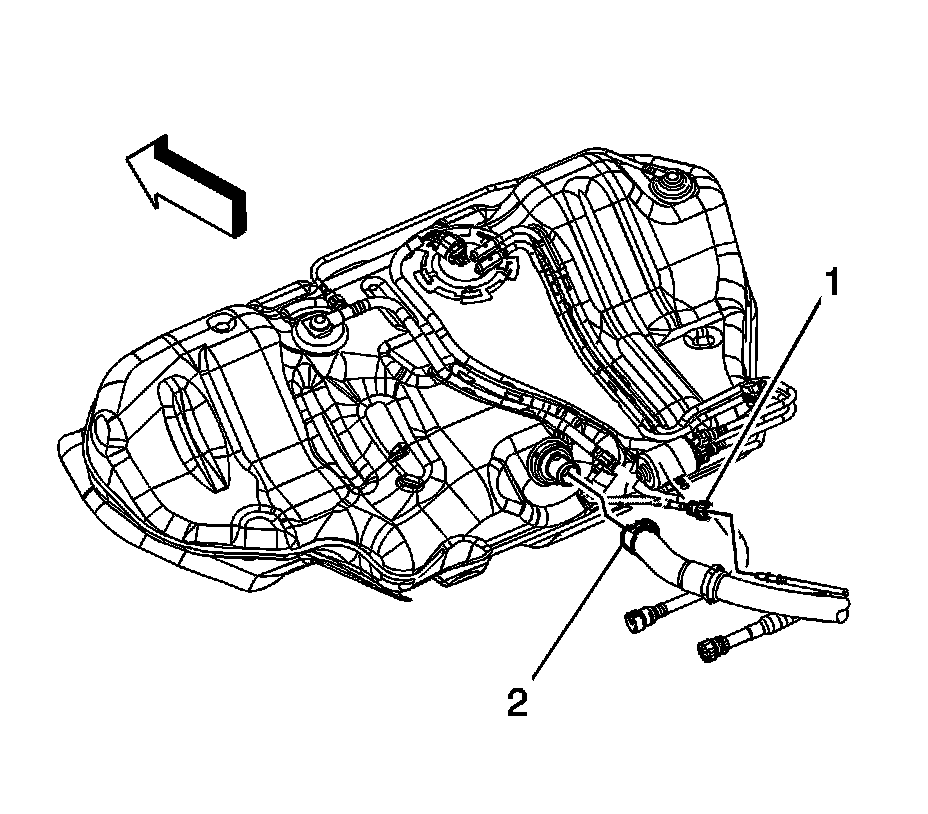 1

2