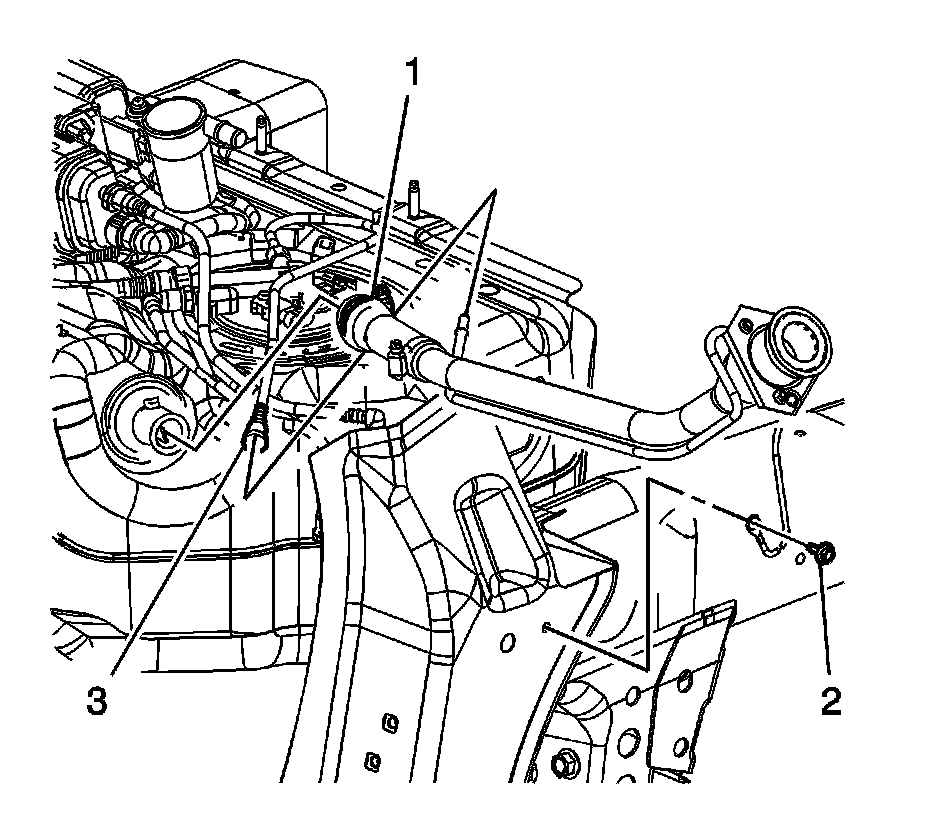 1

3

2