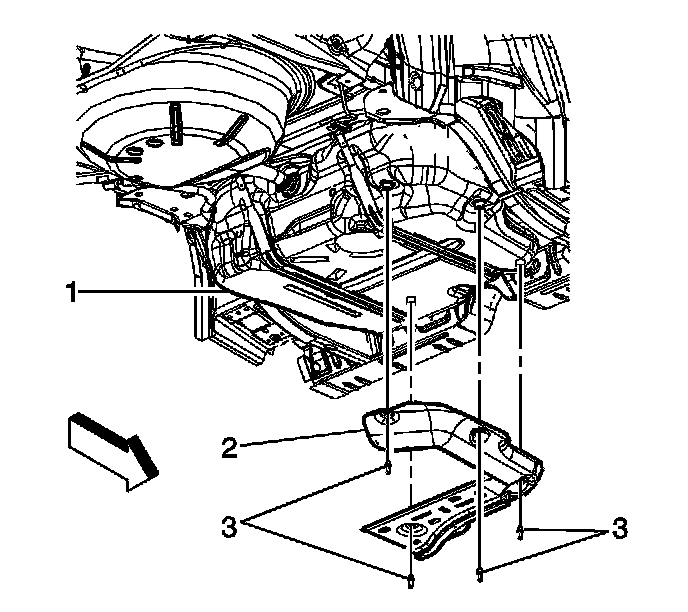 1
2
3
3