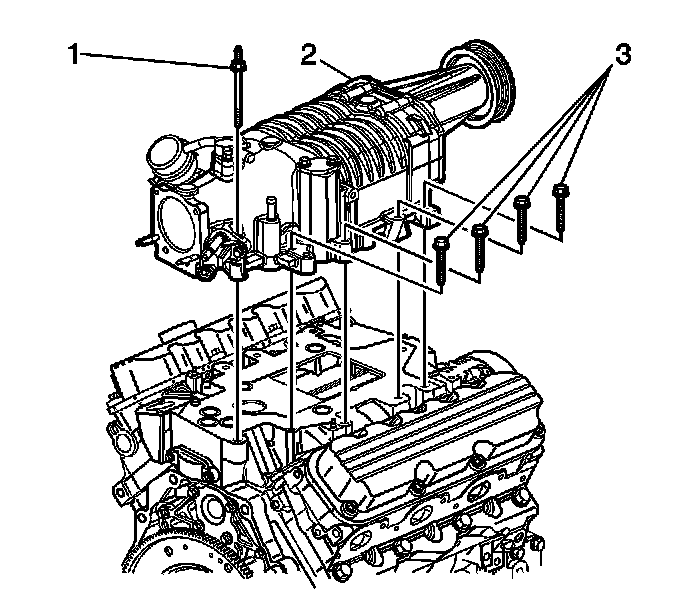 1
2
3