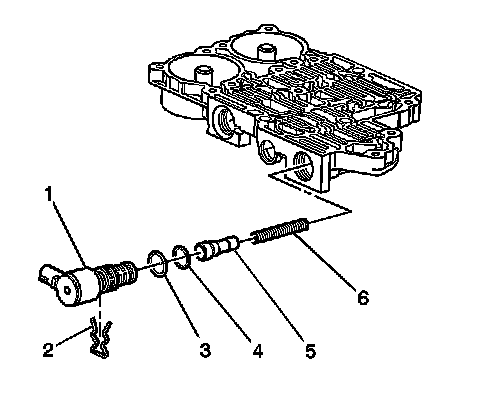 1
2
3
4
5
6