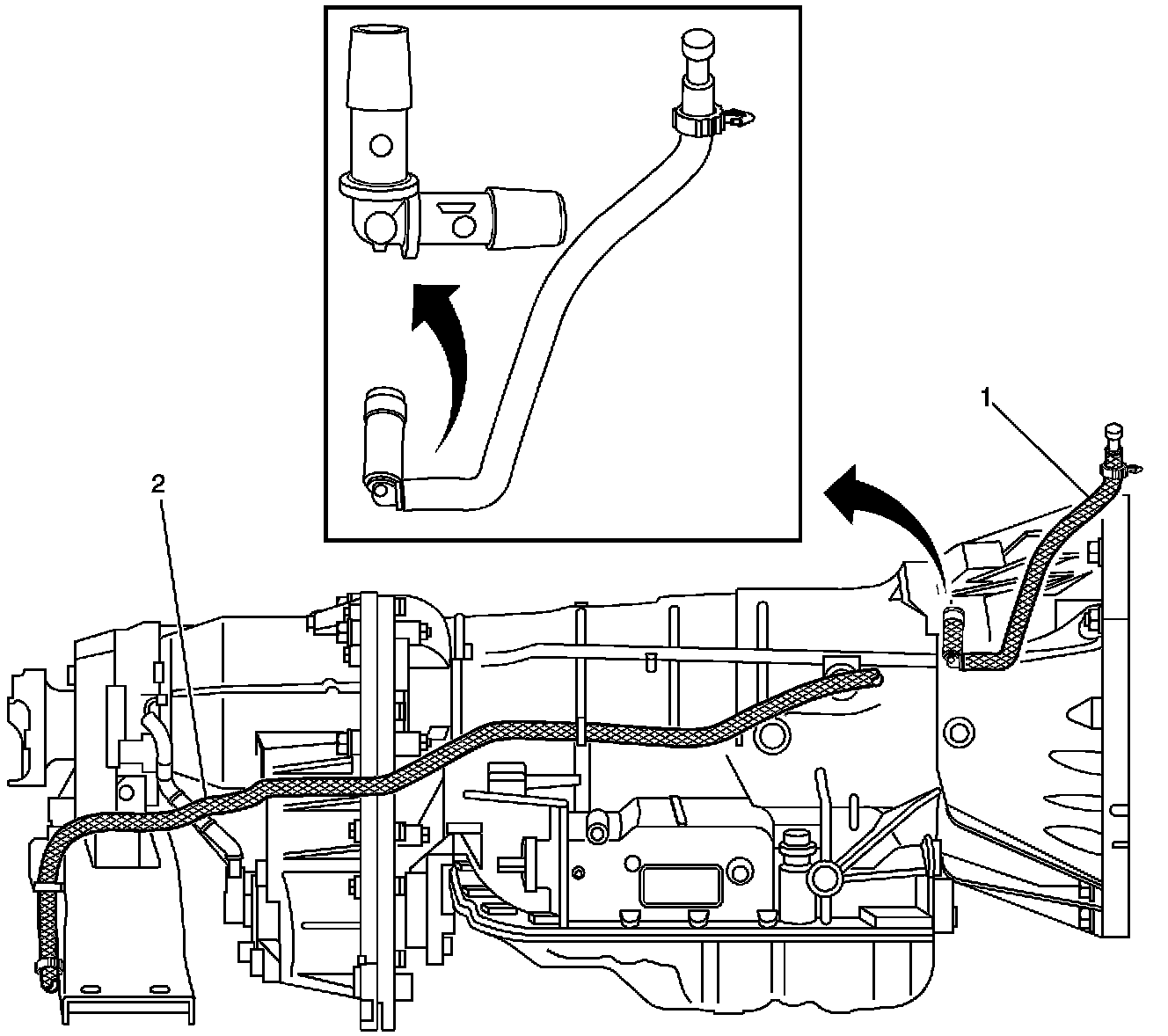 1
2