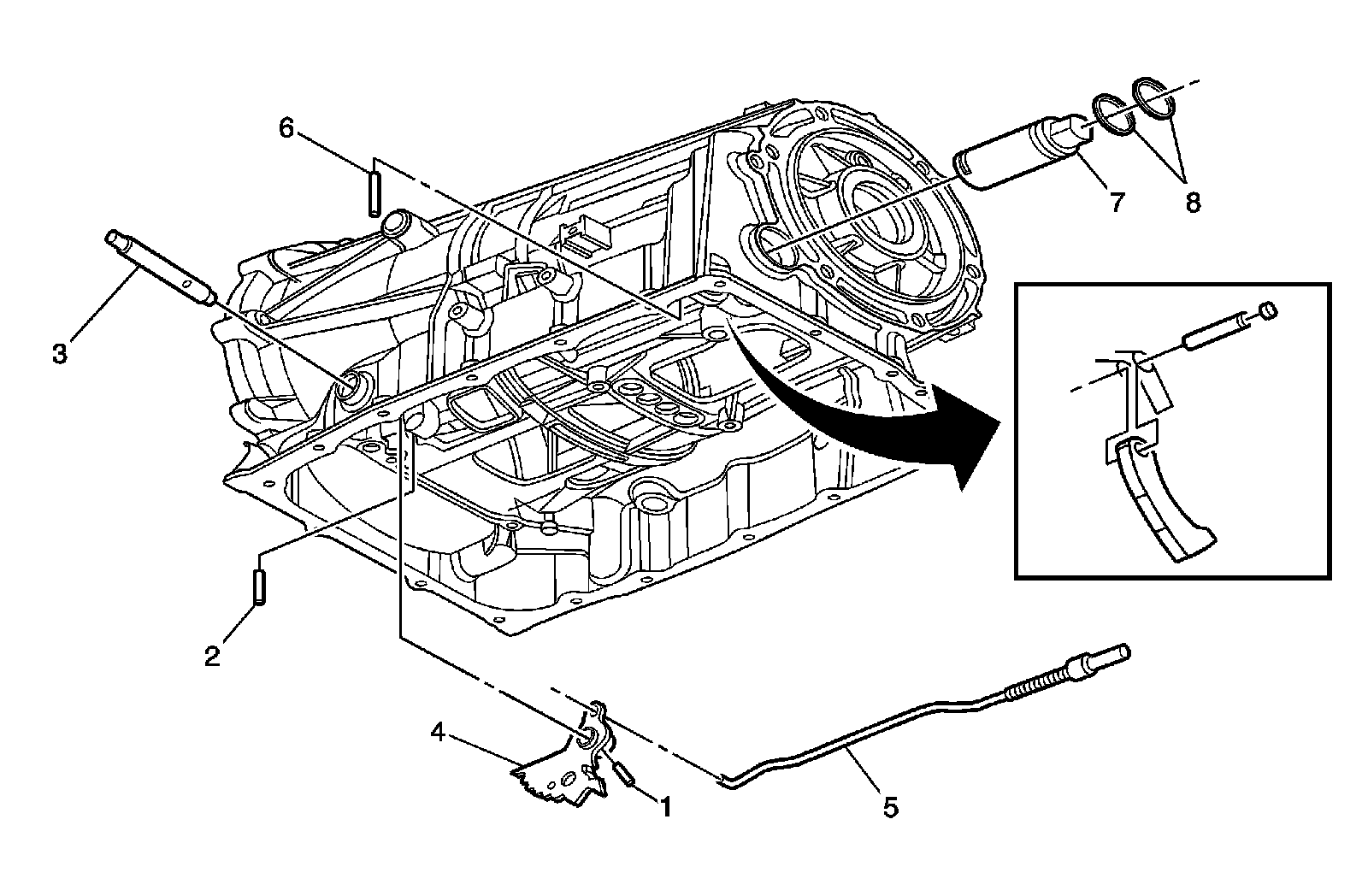 6
7
8
3
2
4
1
5