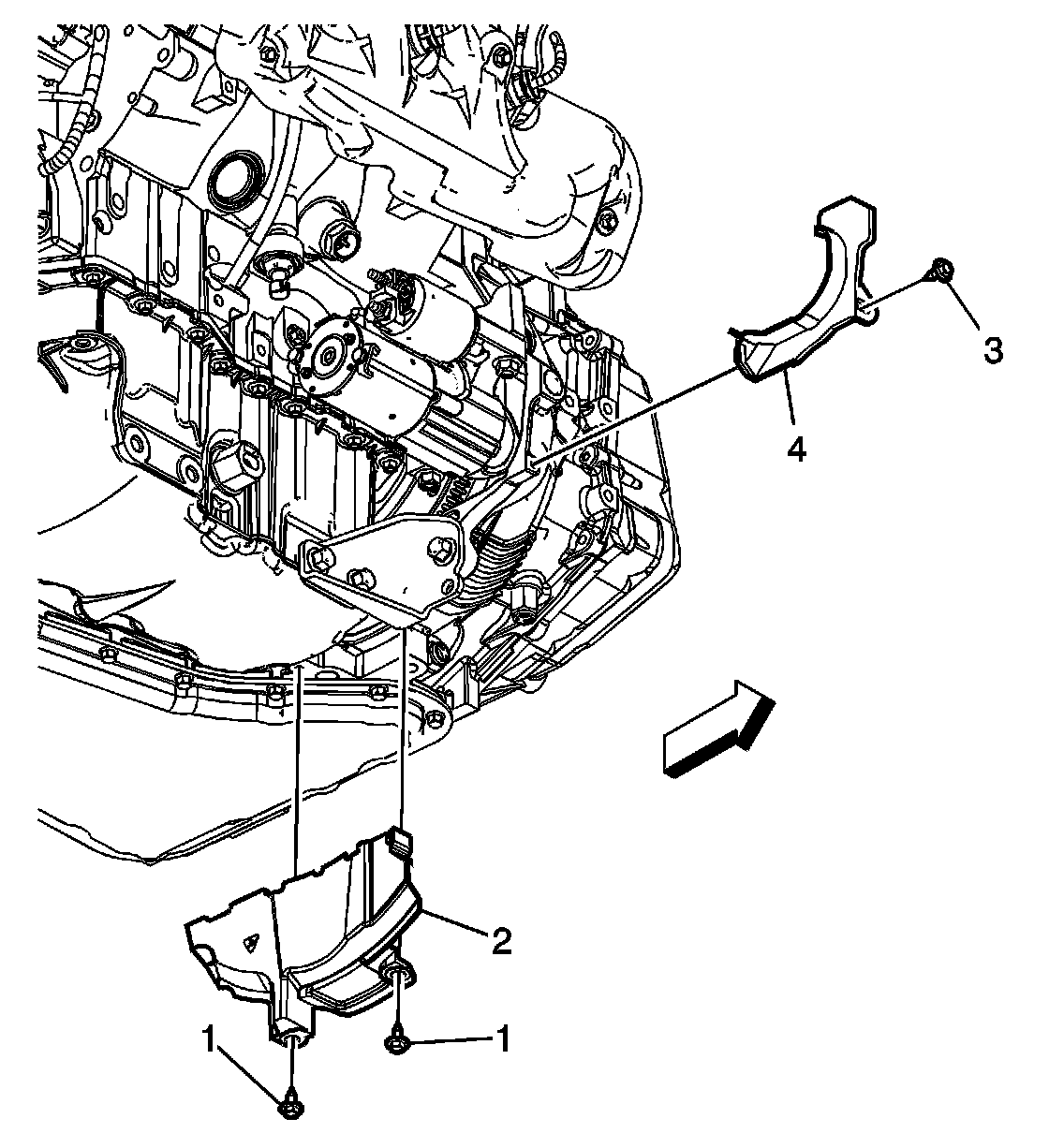 3
4
2
1
1