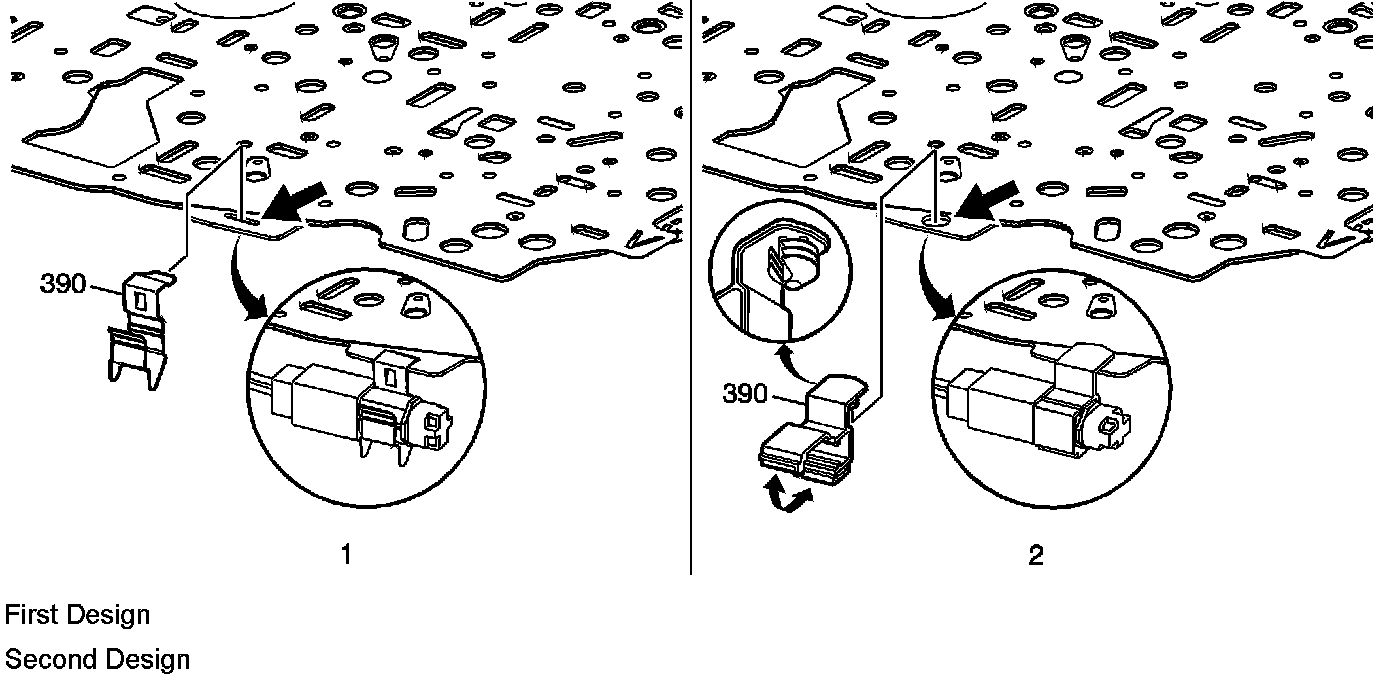 390

1

390

2

First Design

Second Design