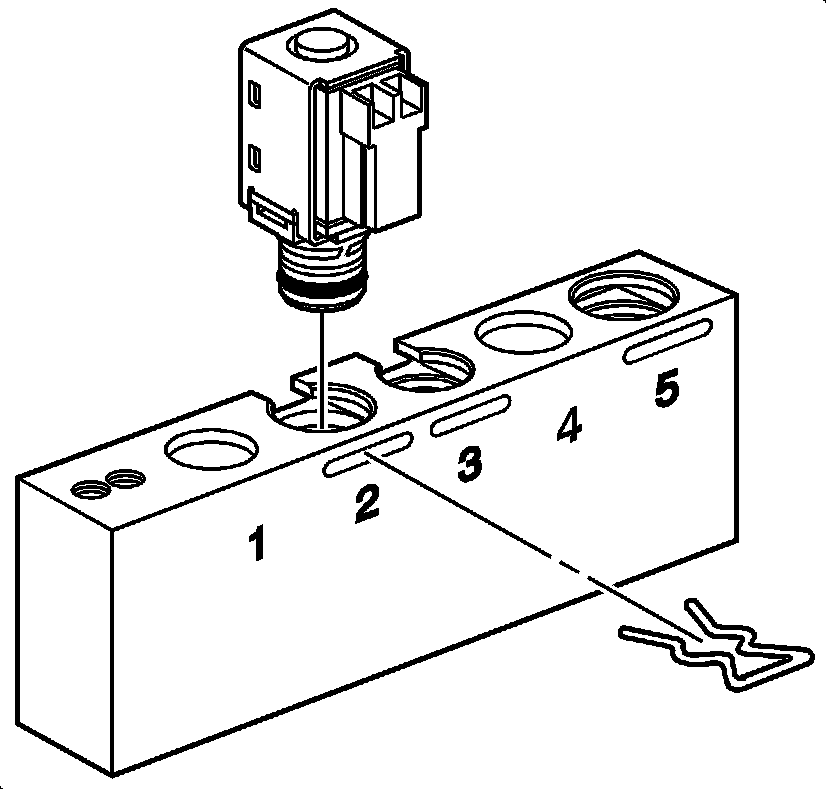 1
2
3
4
5