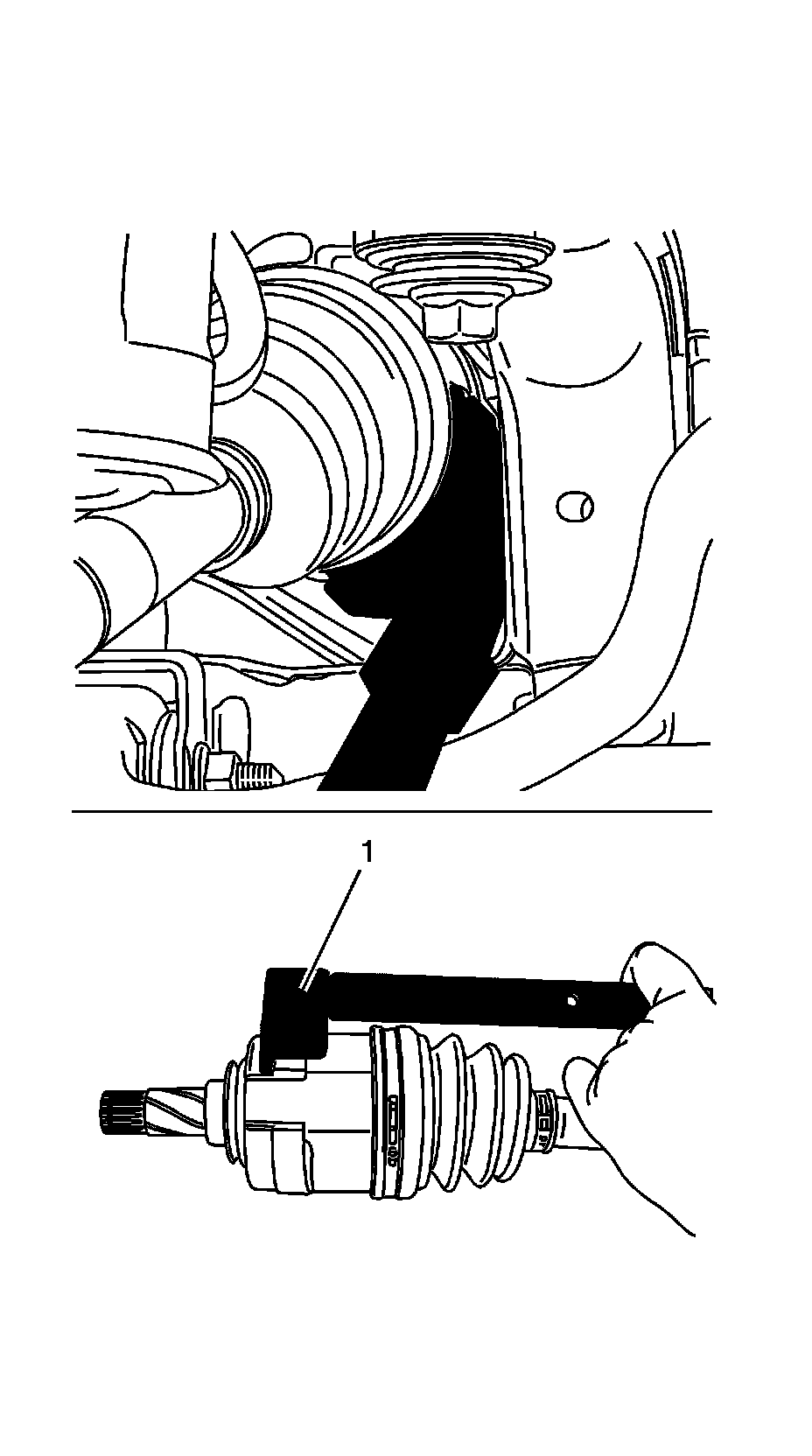 1