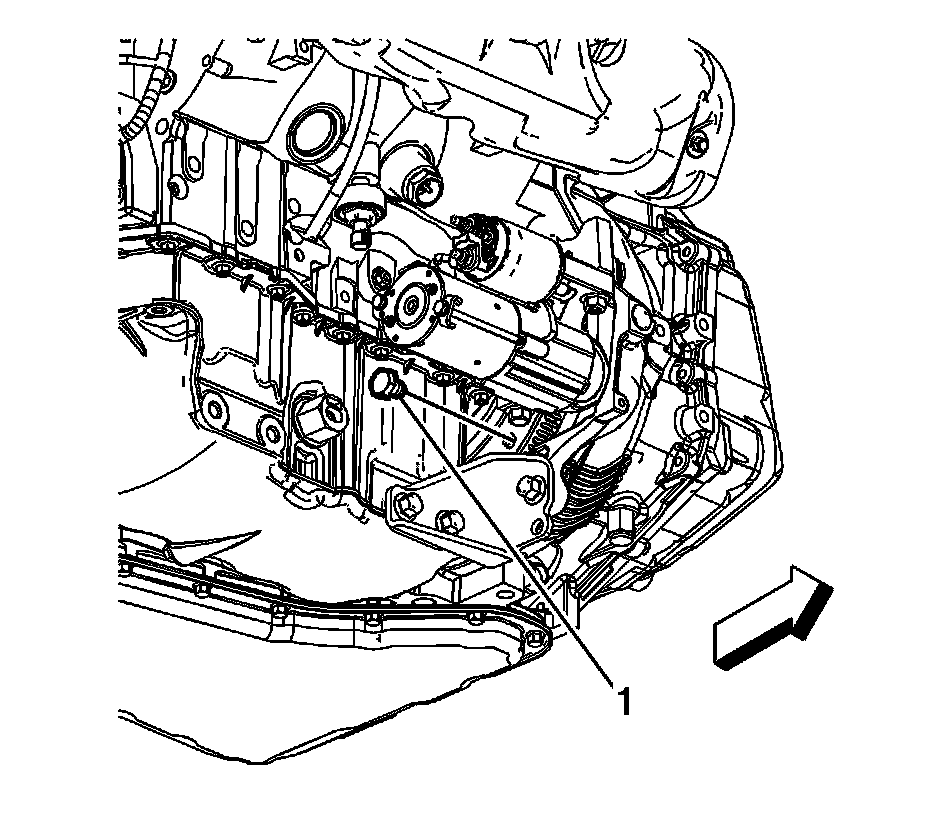 1