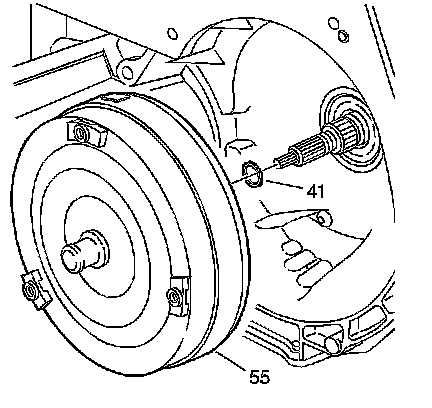 41

55