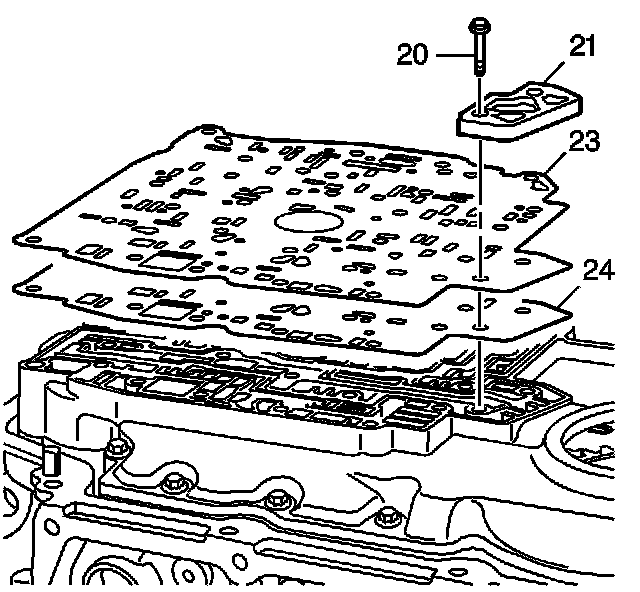 20
21
23
24