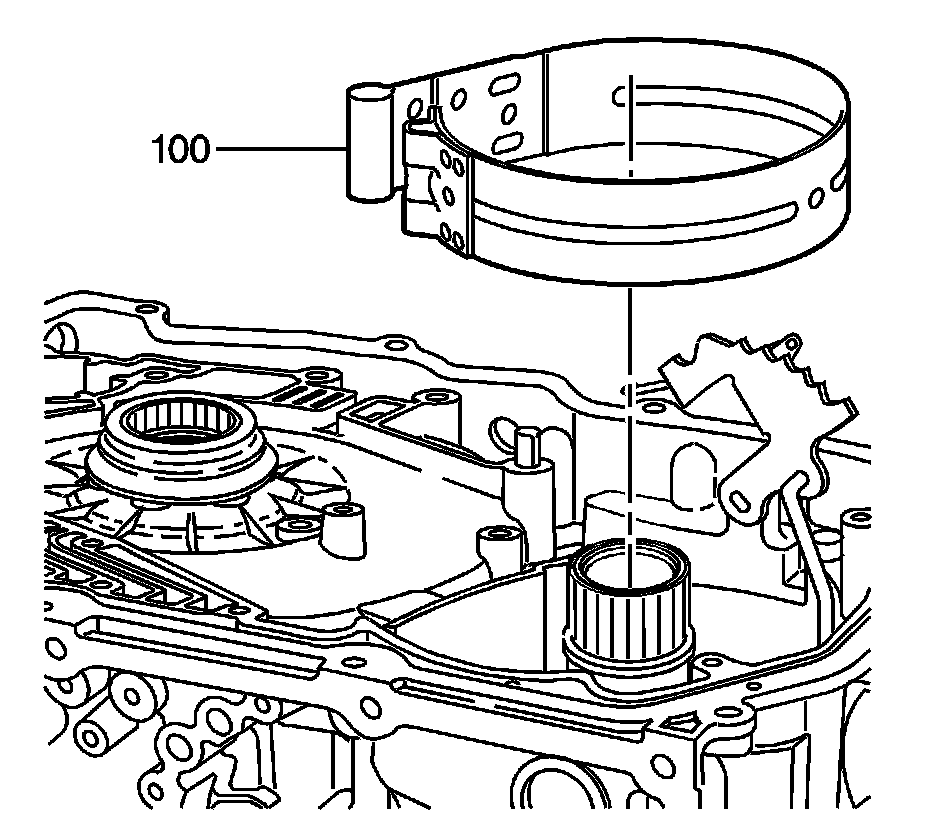 100