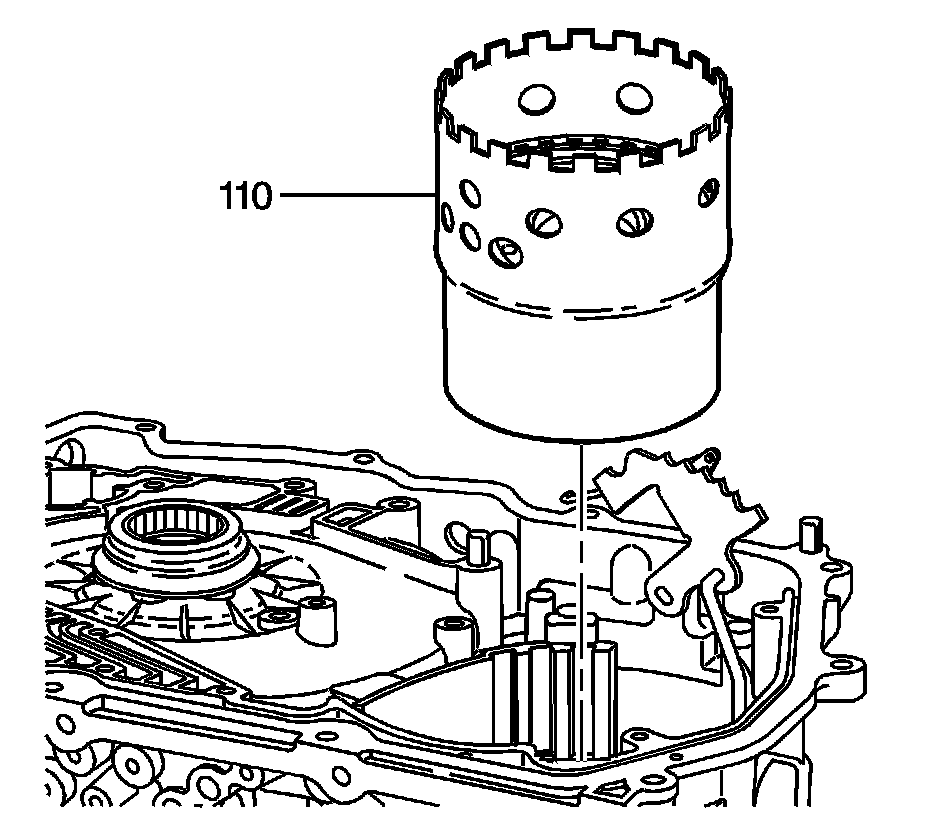 110