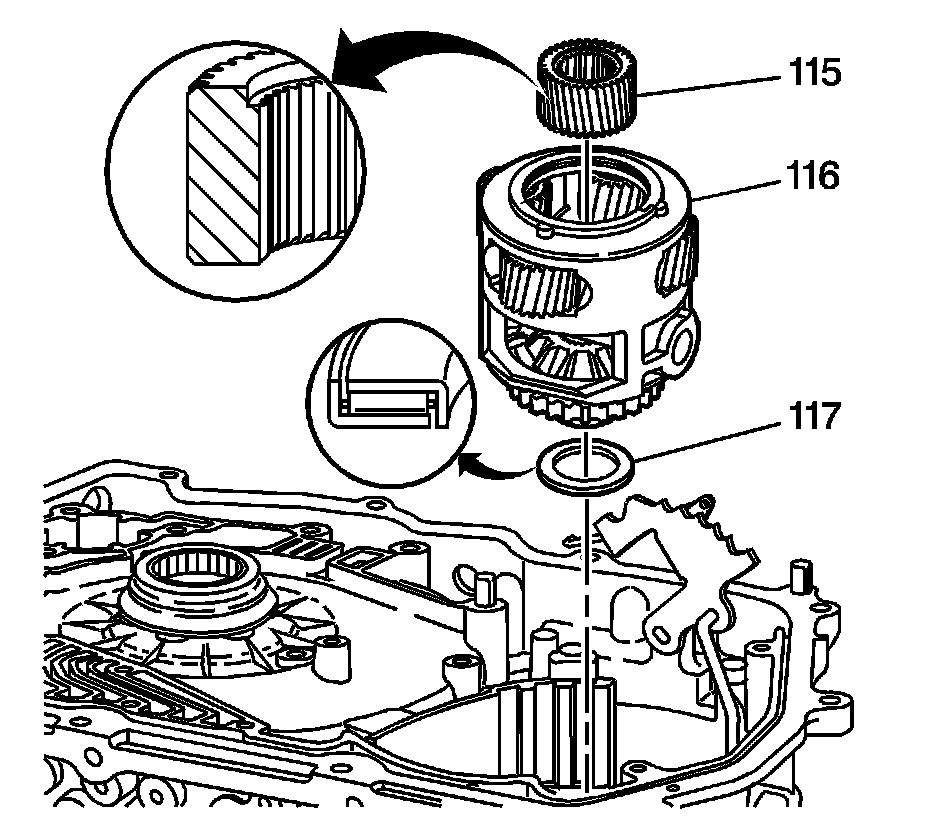 115
116
117