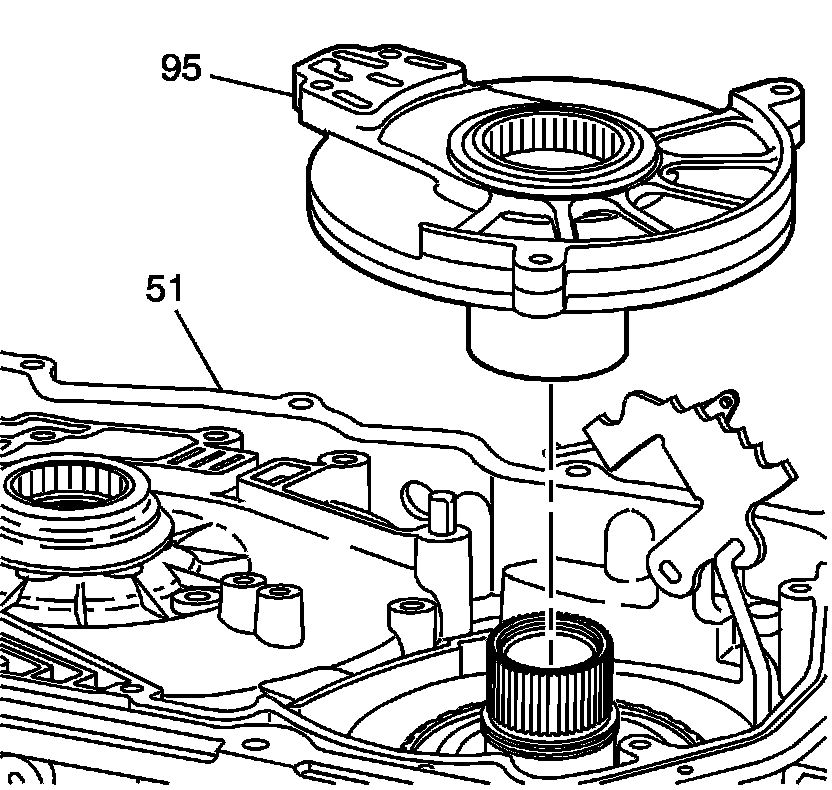 95

51