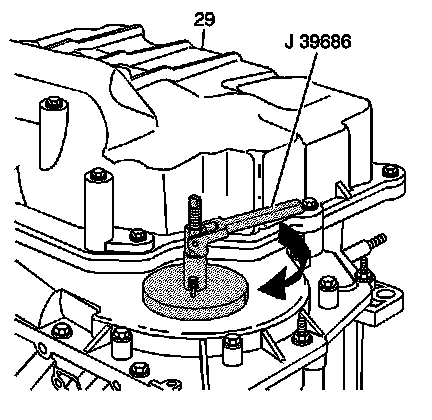 29

J 39686