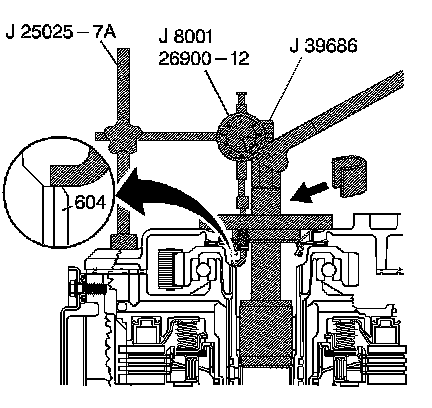 J 25025 – 7A

J 8001
26900 – 12

J 39686

604