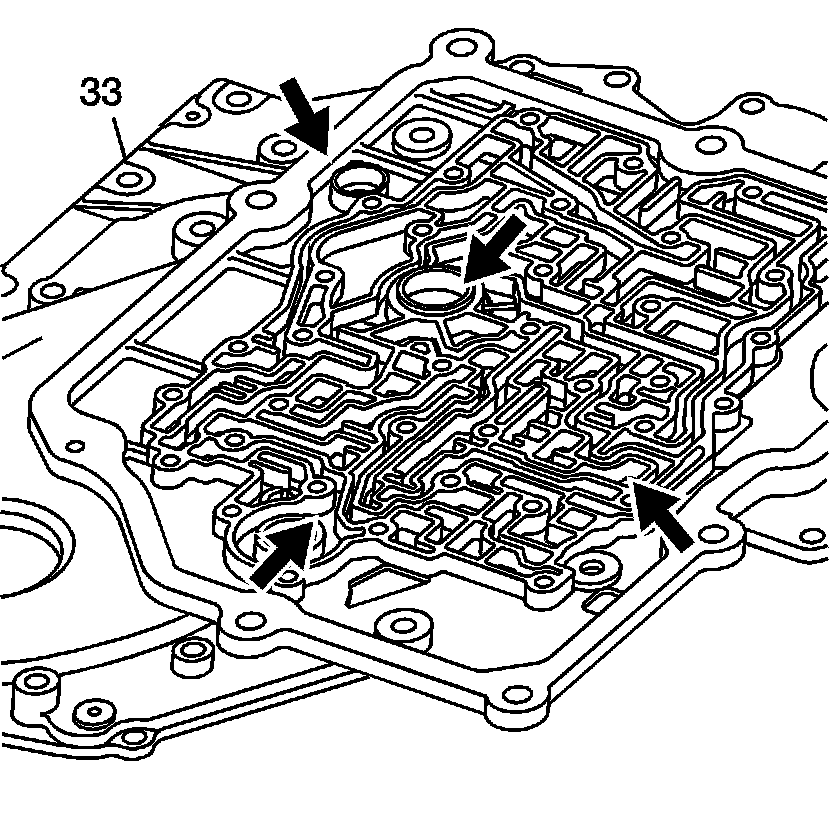 33