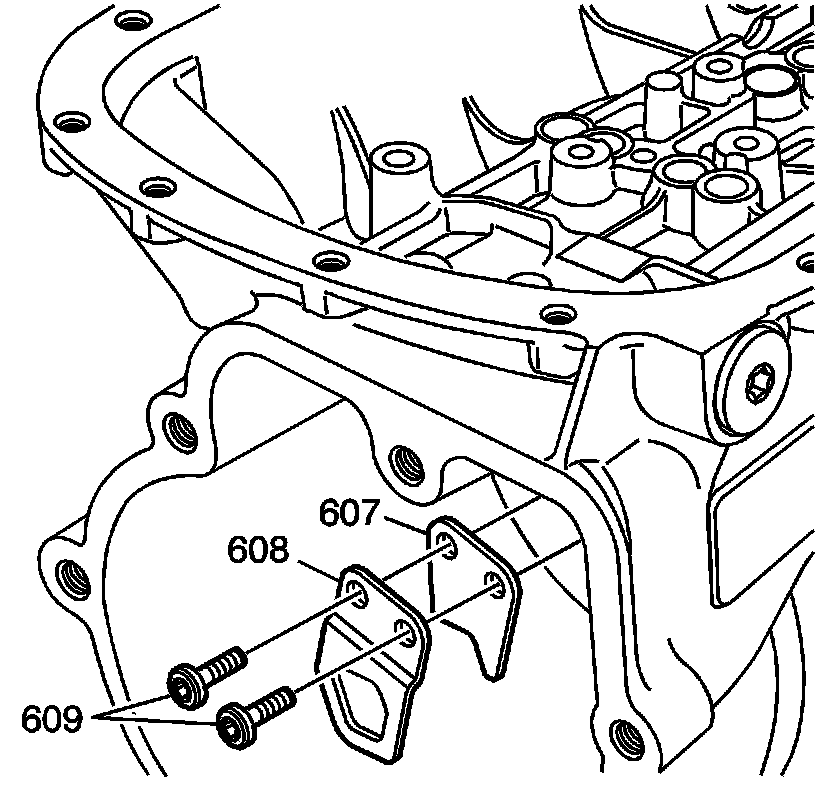 607
608
609