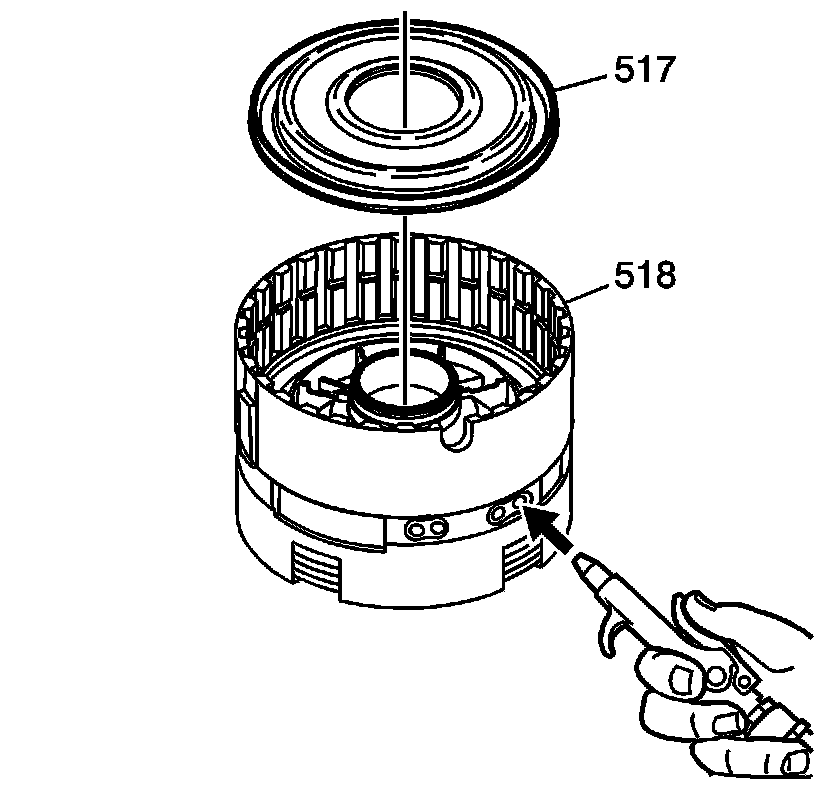 517
518