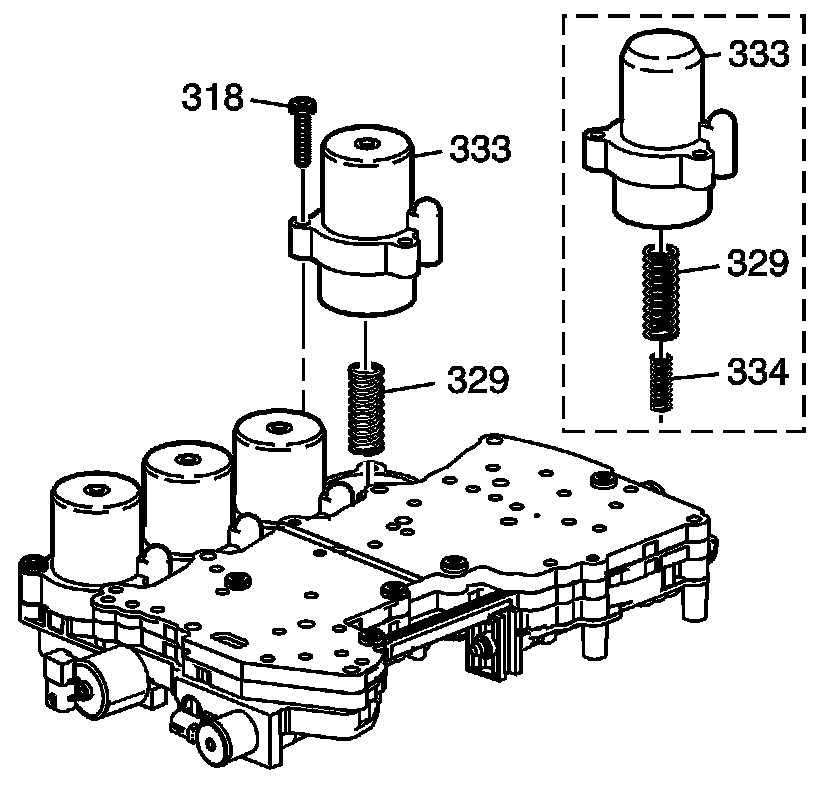 318
333
329
333
329
334