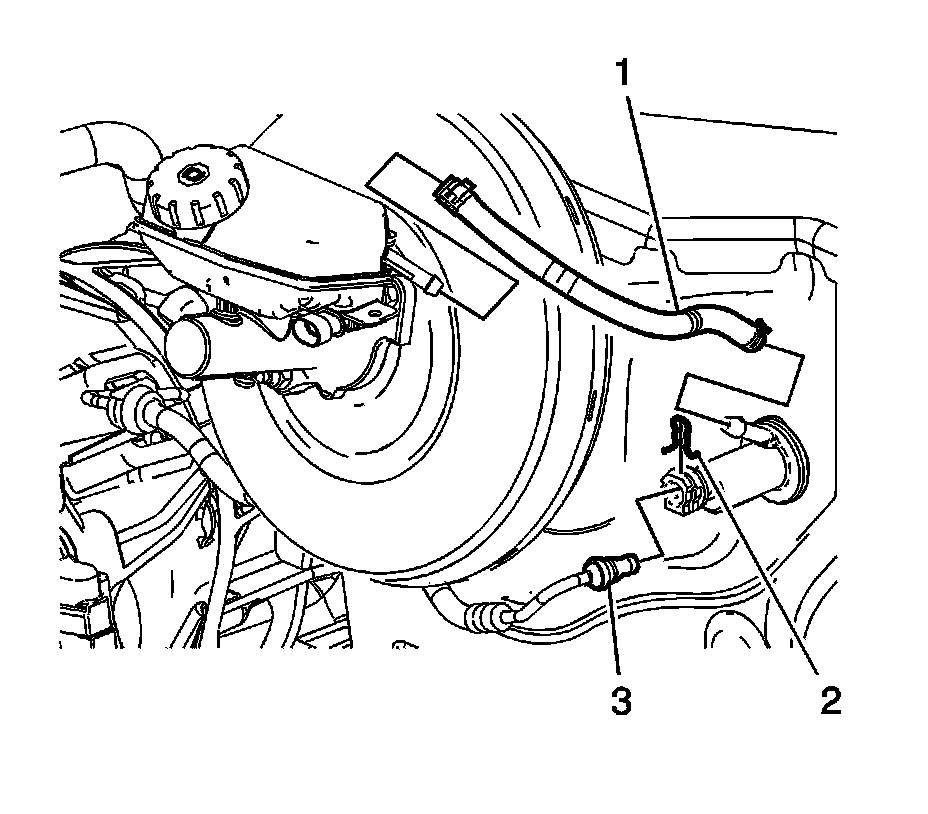 1
3
2