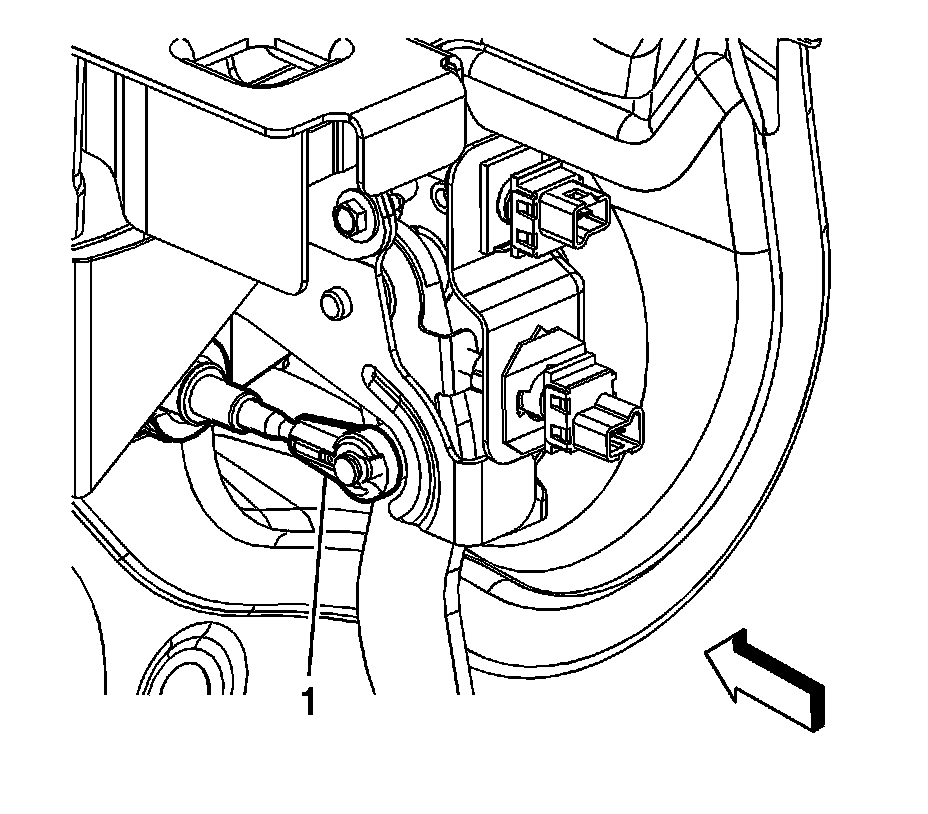 1