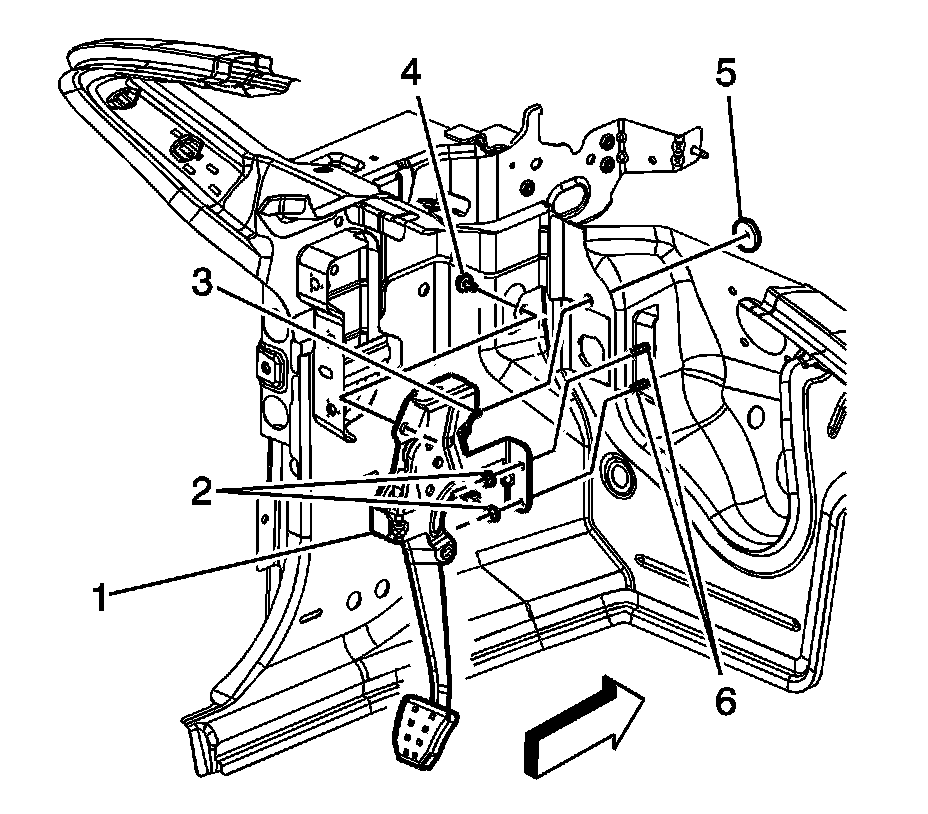 4
5
3
2
1
6