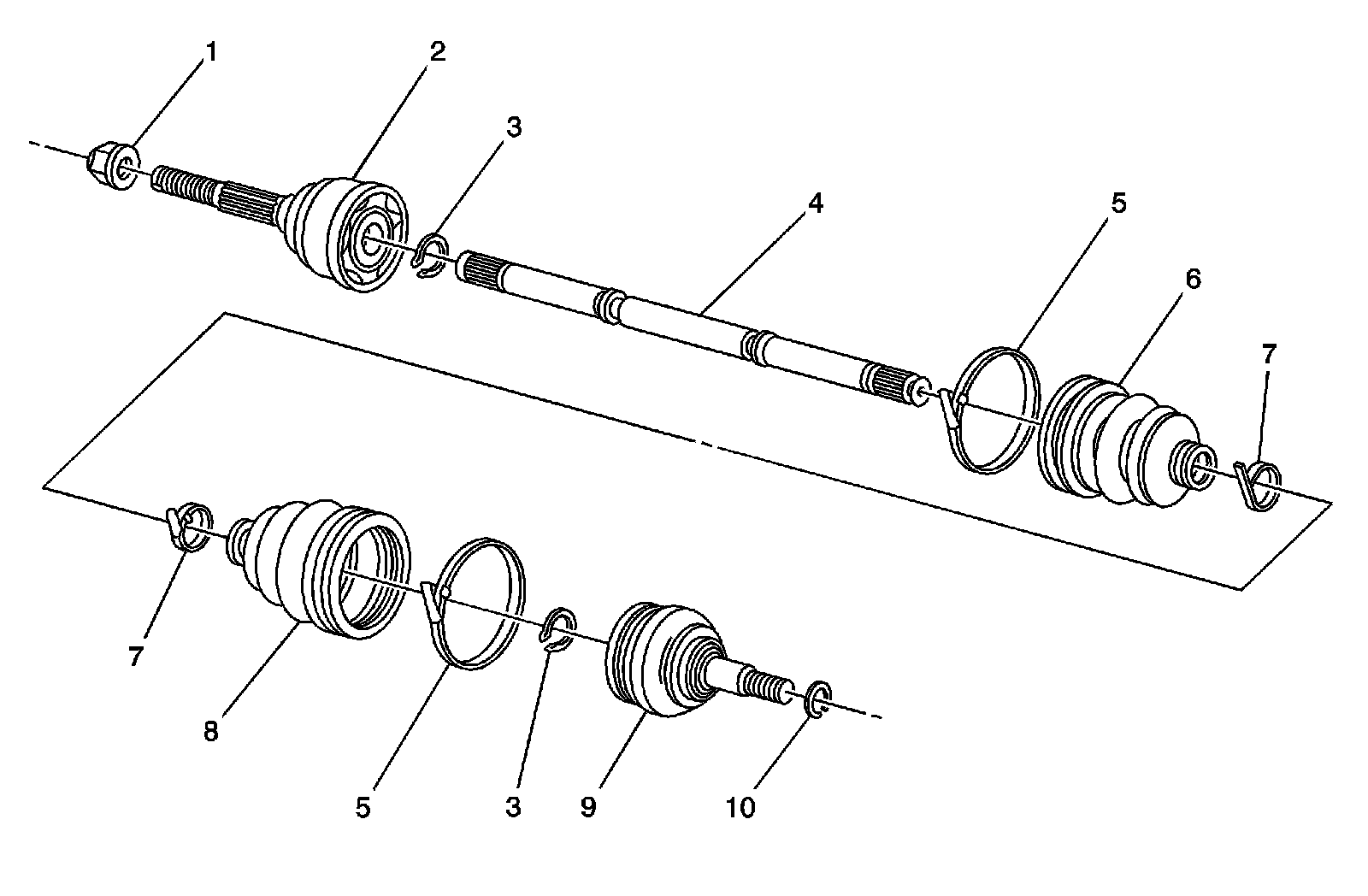 1
2
3
4
5
6
7
7
8
5
3
9
10