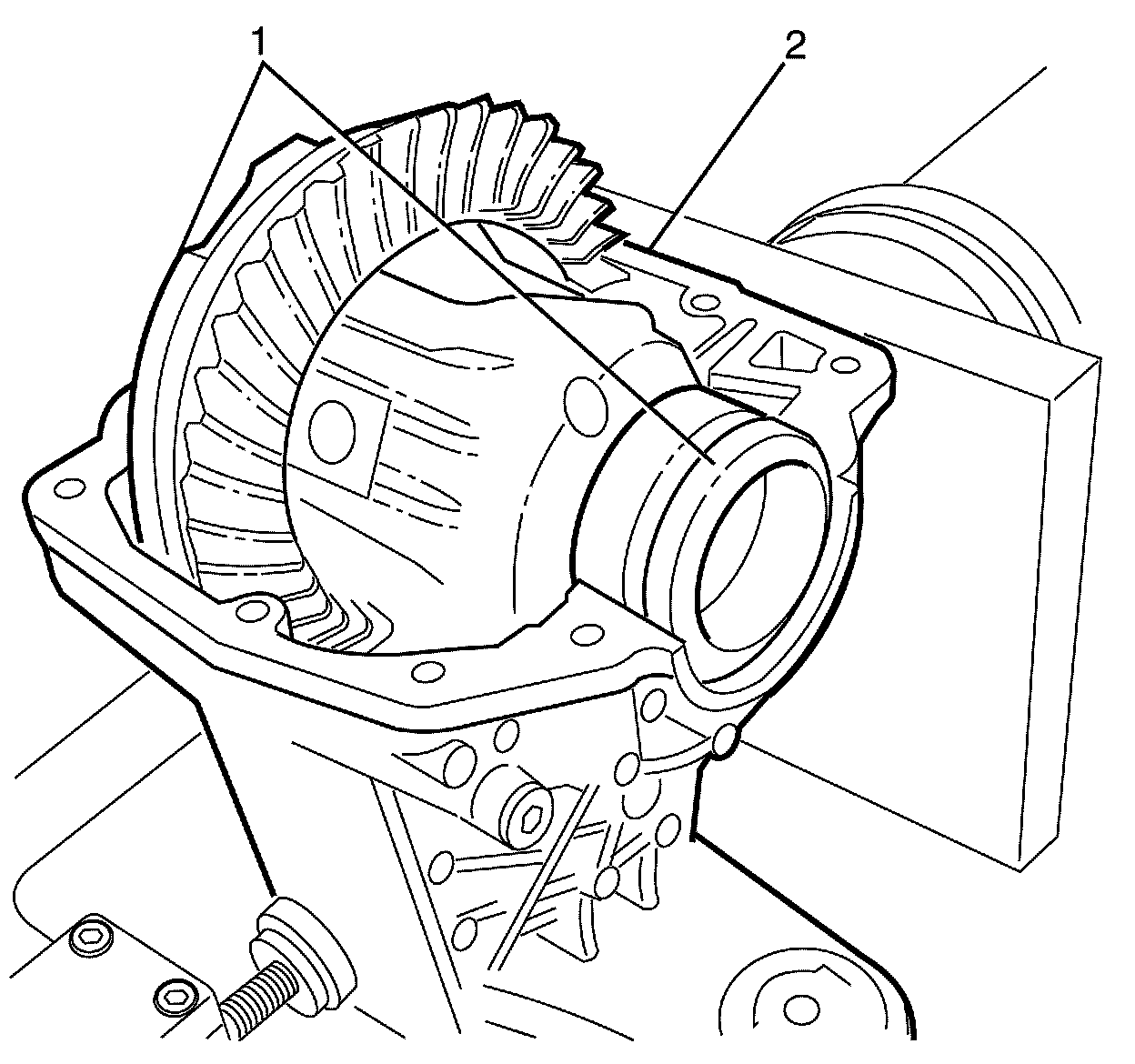 1
2