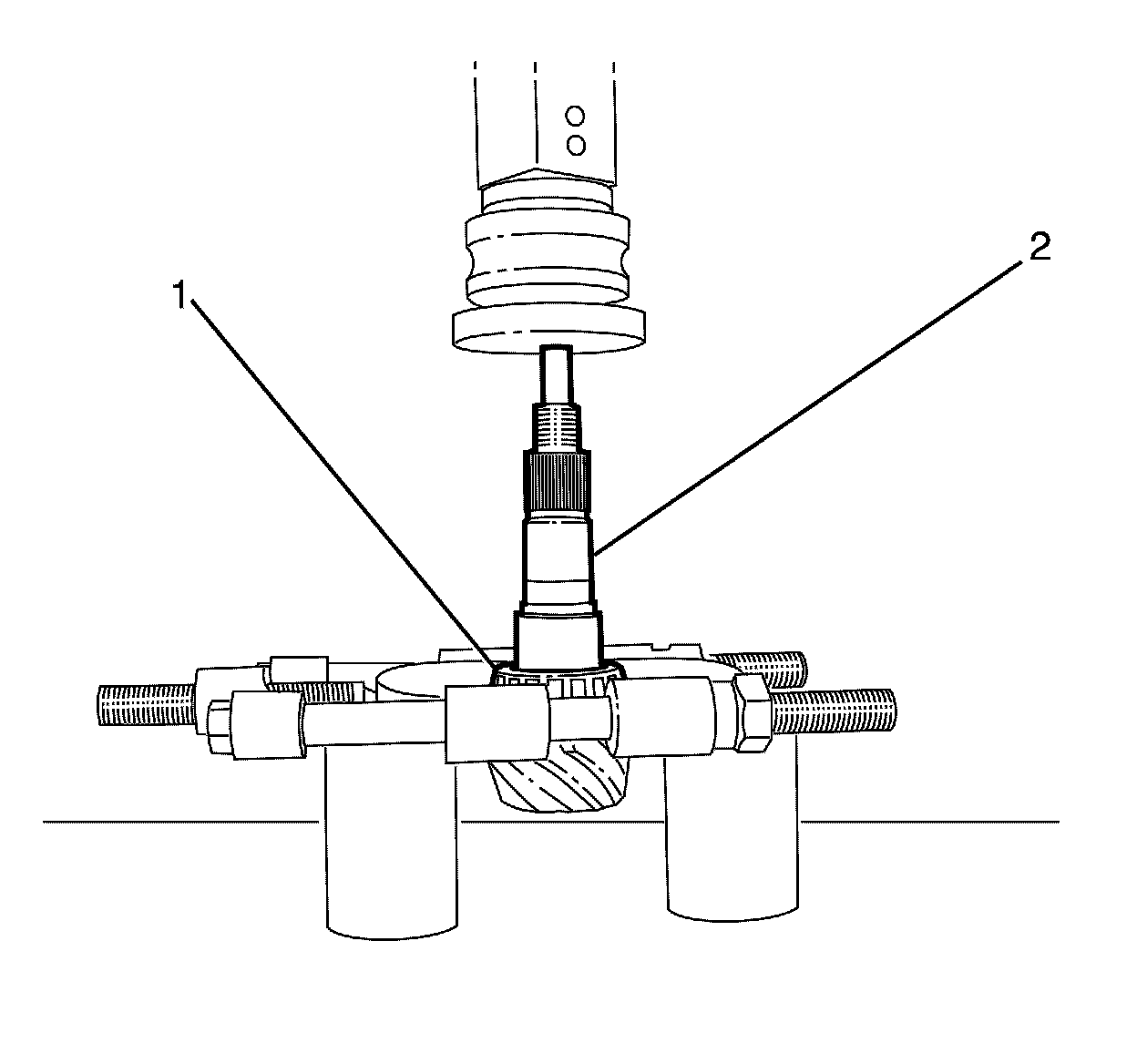 1
2