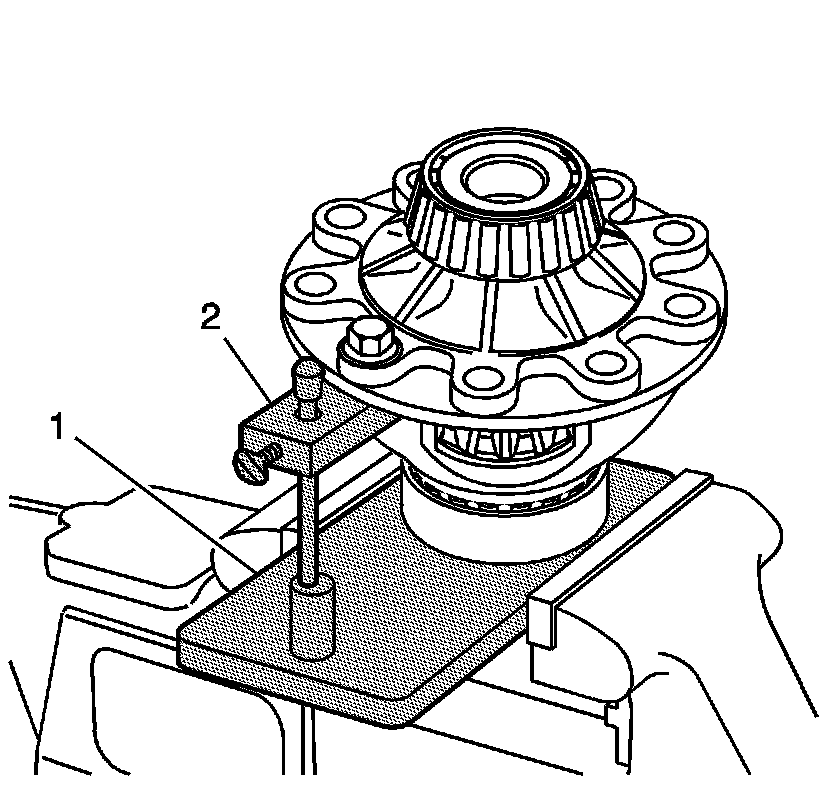 2
1