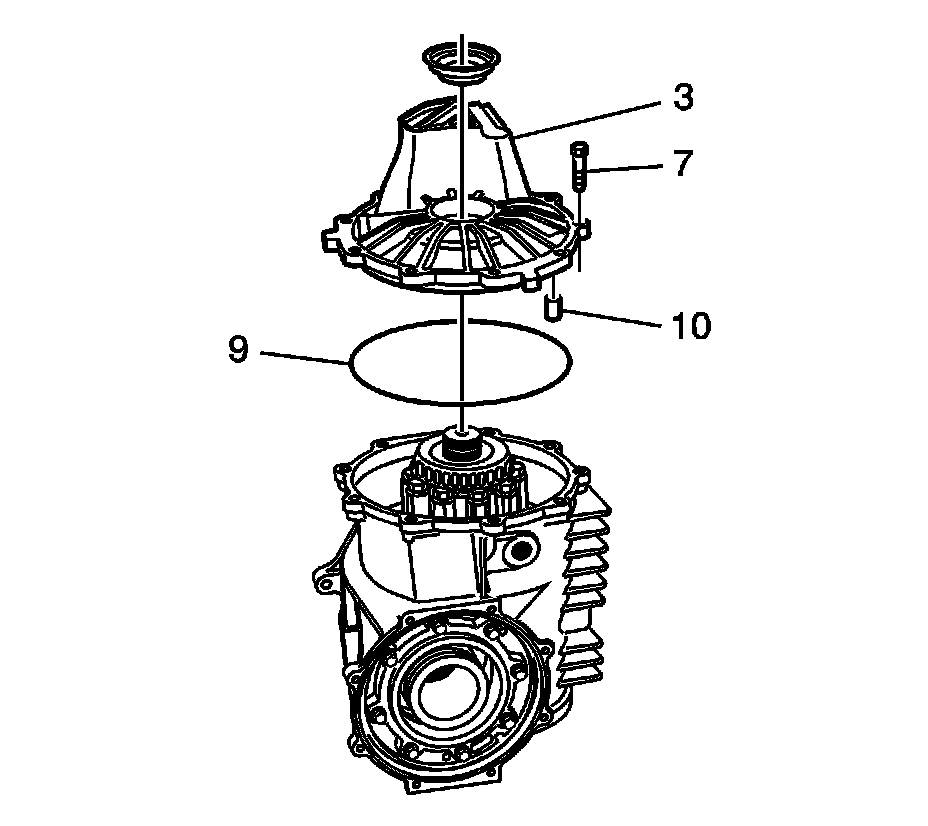 3
7
10
9