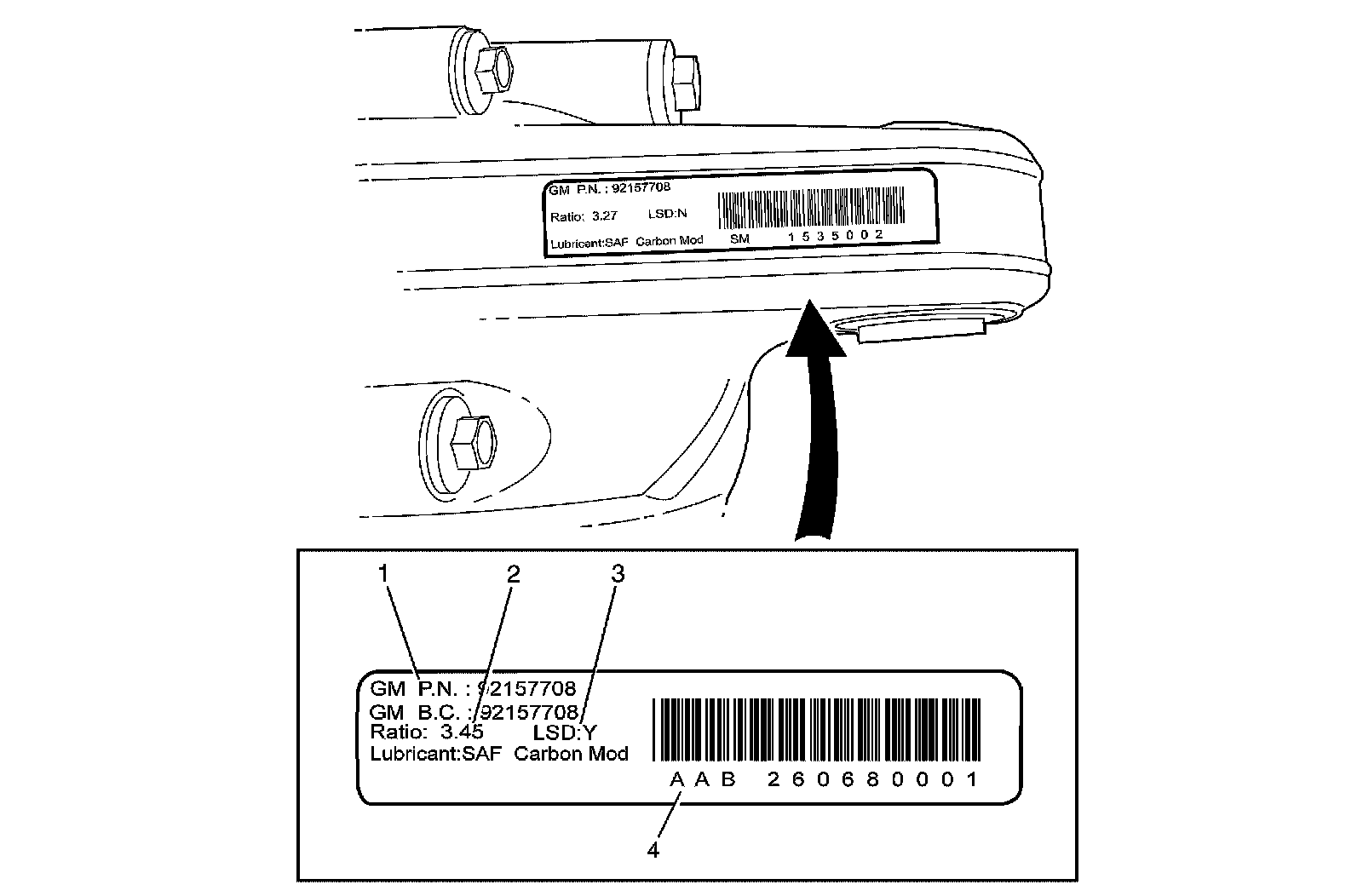 GM P.N. : 92157708
Ratio: 3.27 LSD:N
Lubricant:SAF Carbon Mod SM 1535002

1 2 3

GM P.N. : 92157708
GM B.C. : 92157708
Ratio: 3.45 LSD:Y
Lubricant:SAF Carbon Mod
AAB 260680001

4