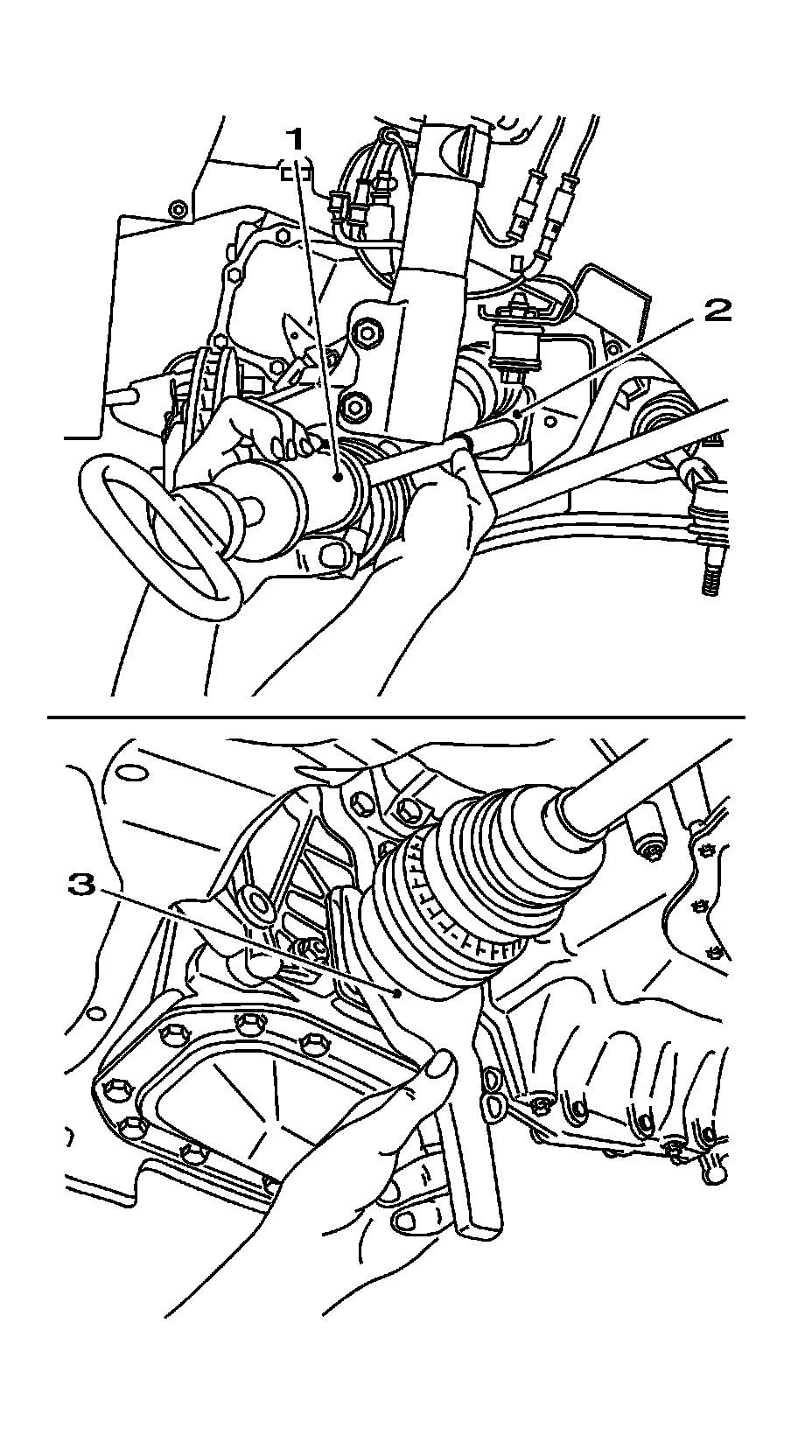 1
2
3