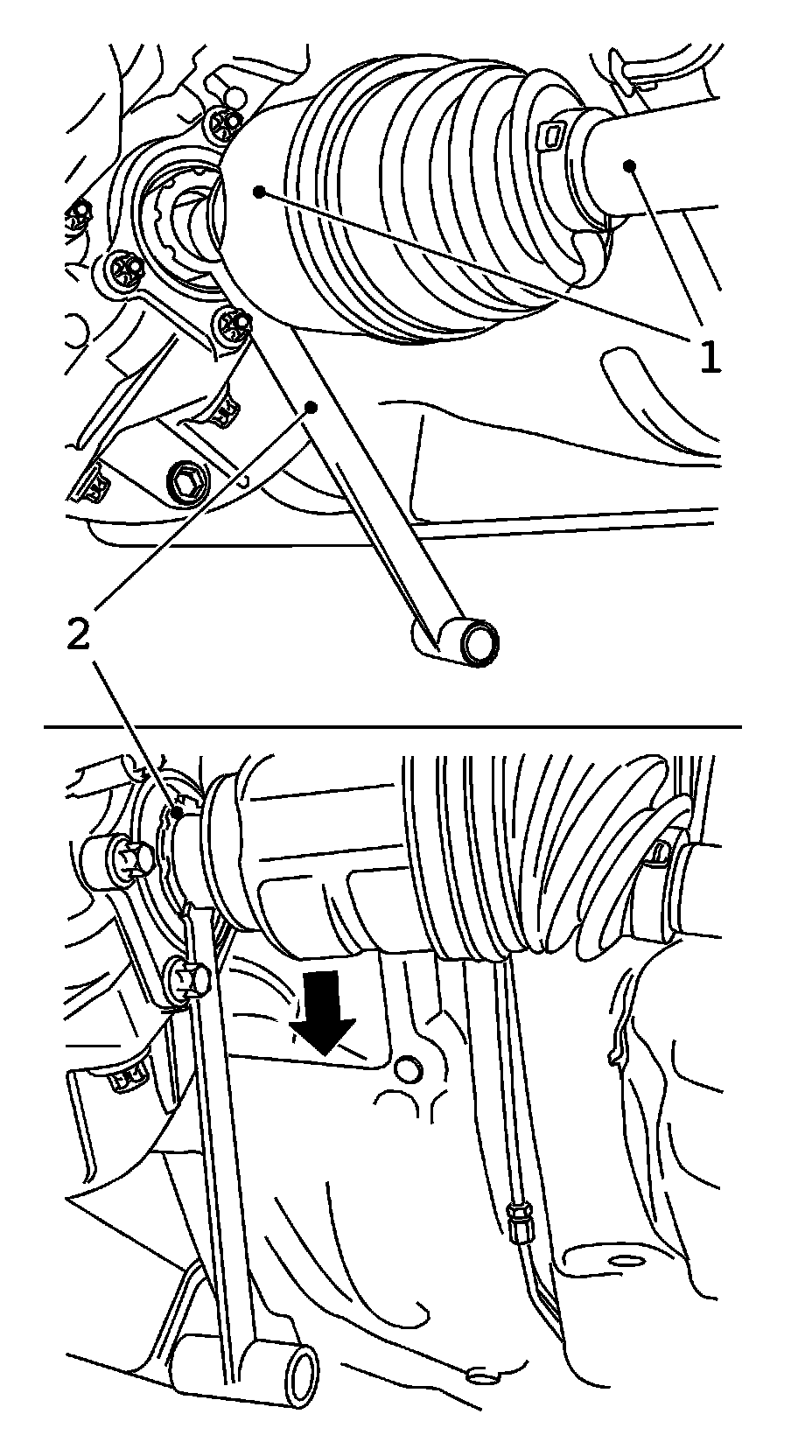 1
2