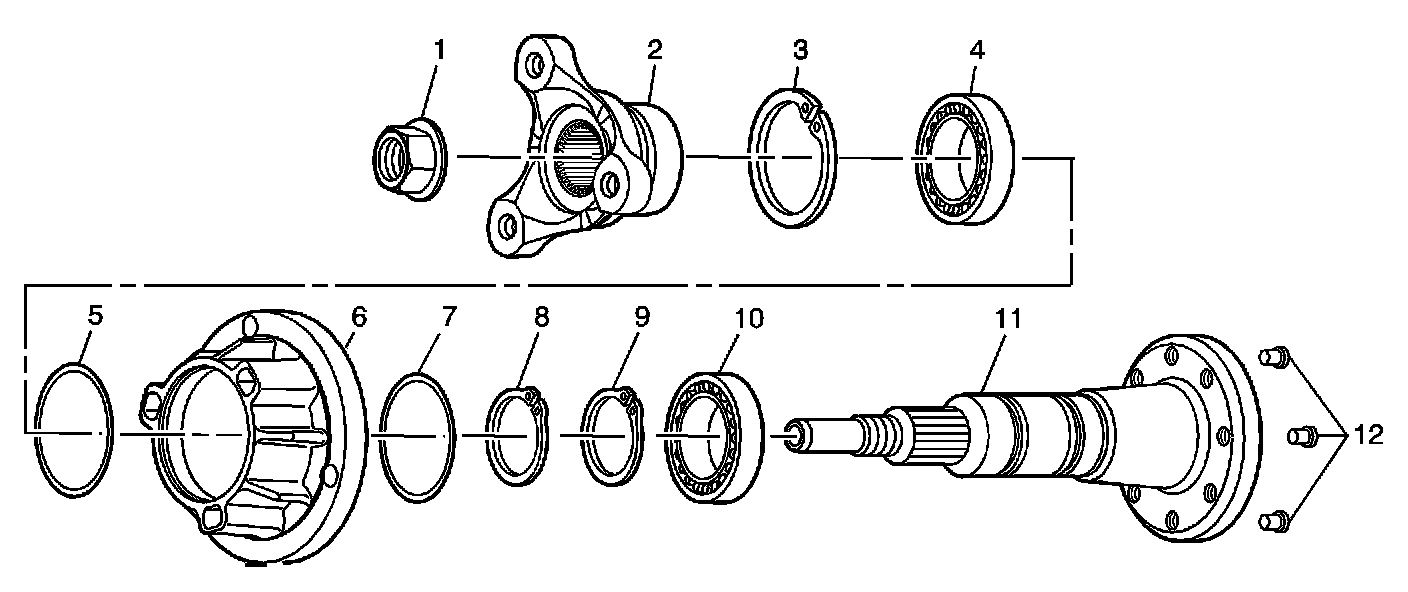 1
2
3
4
5
6
7
8
9
10
11
12