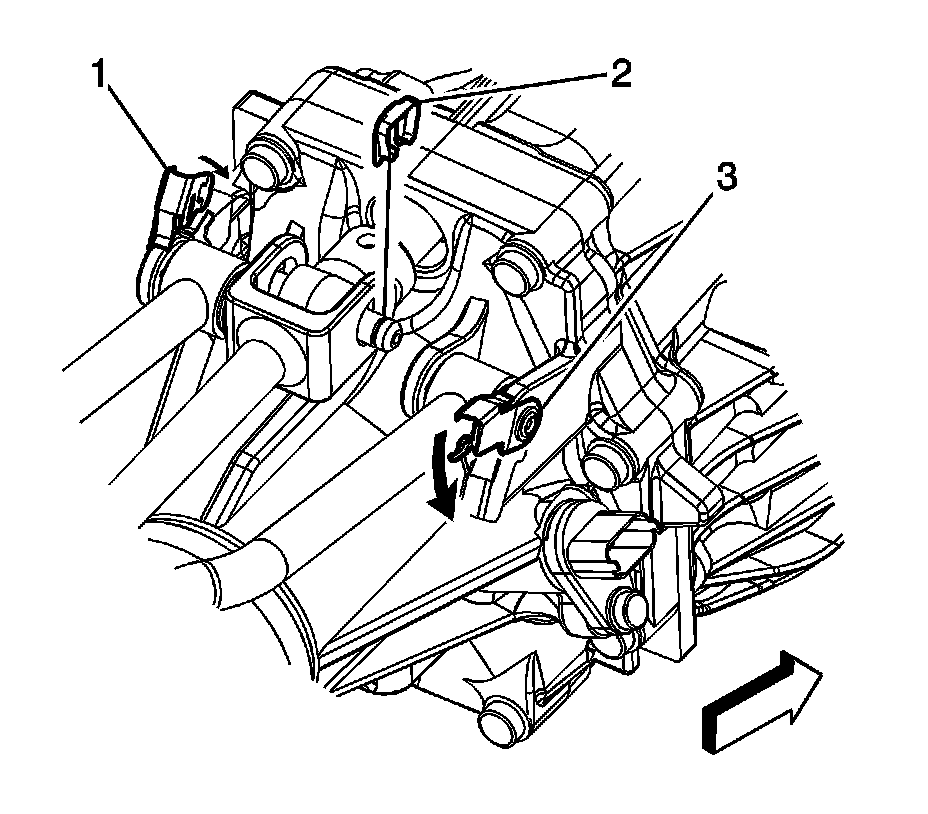 1
2
3