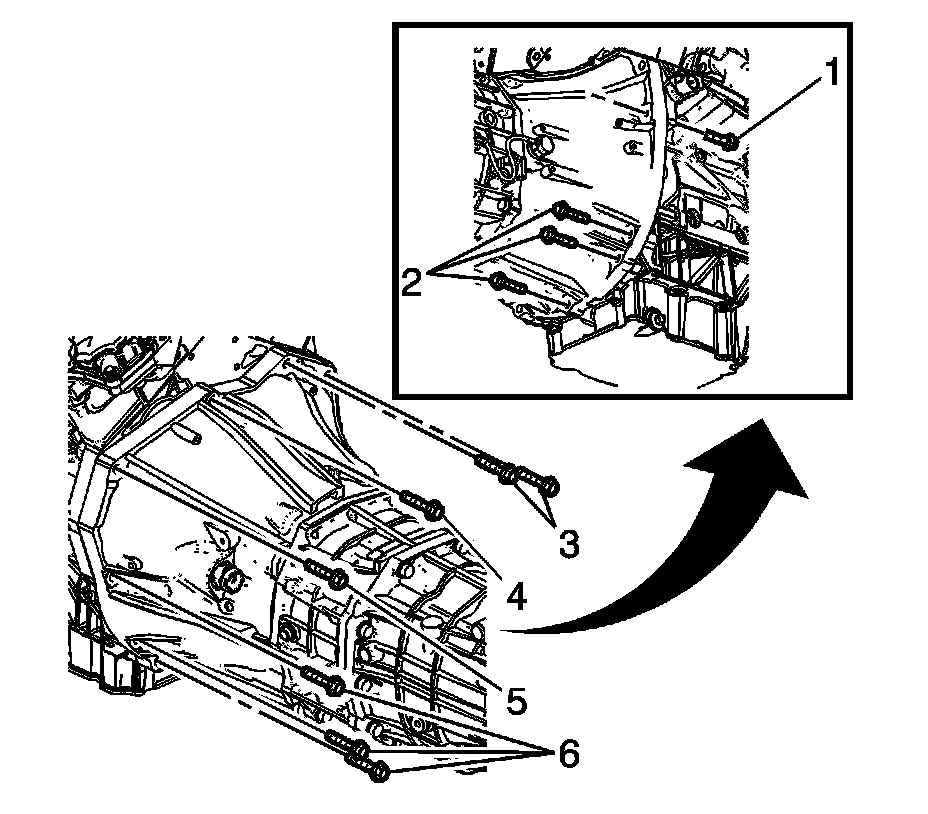 1
2
3
4
5
6