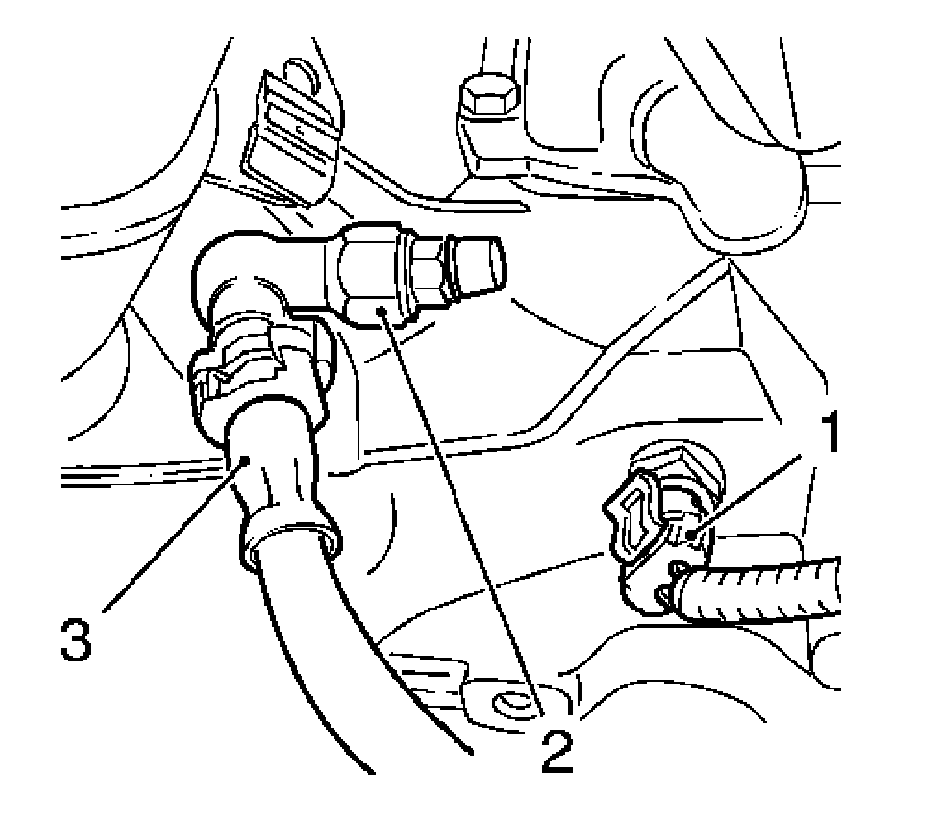 1
3
2