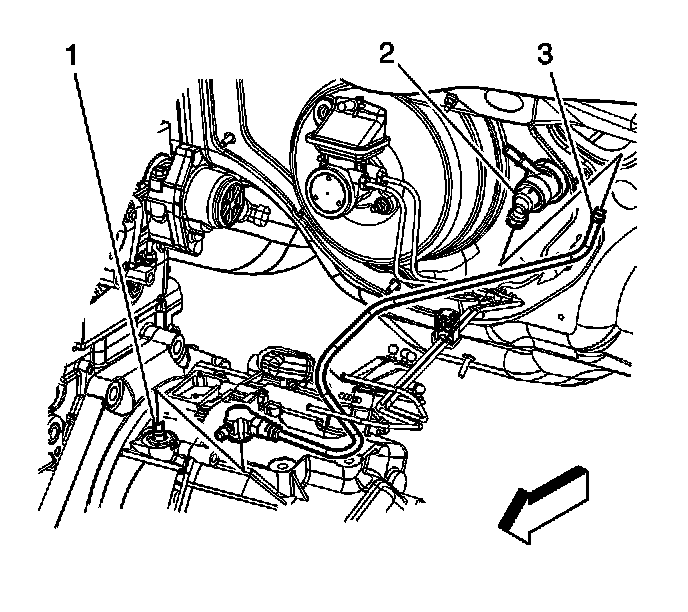 1
2
3